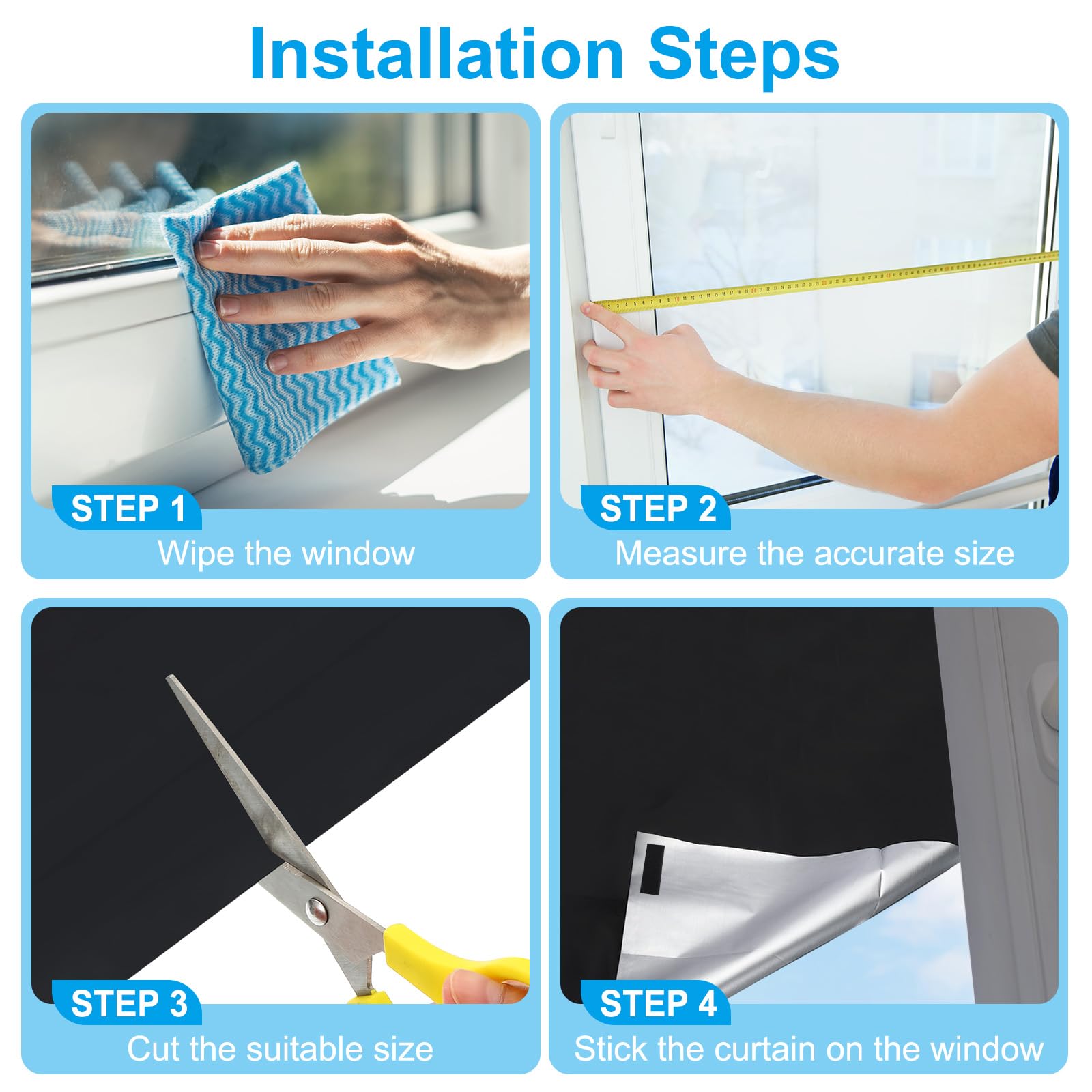 Installation Steps

STEP 1
Wipe the window

STEP 2
Measure the accurate size

STEP 3
Cut the suitable size

STEP 4
Stick the curtain on the window