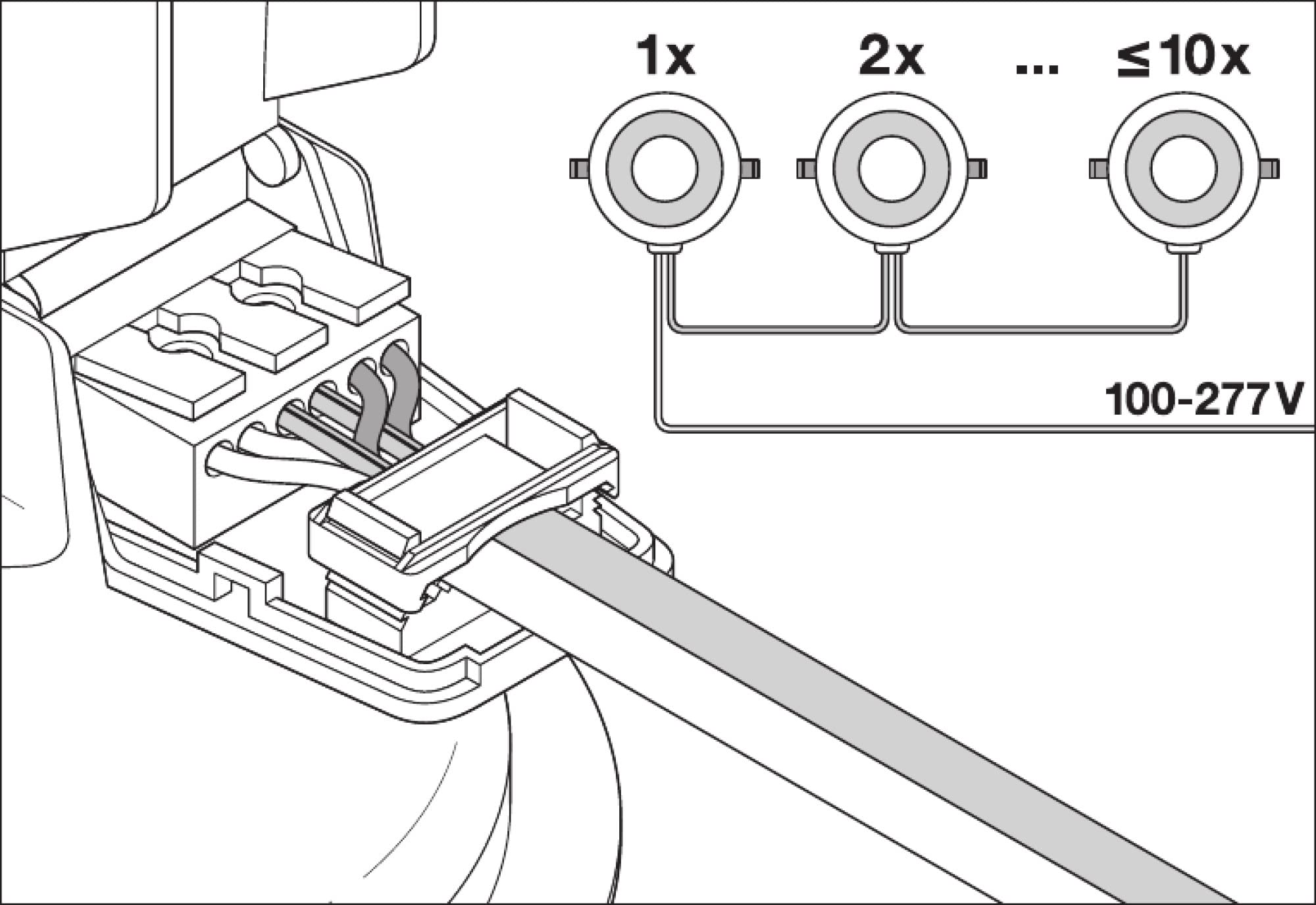 1x 2x ... ≤10x

100-277V