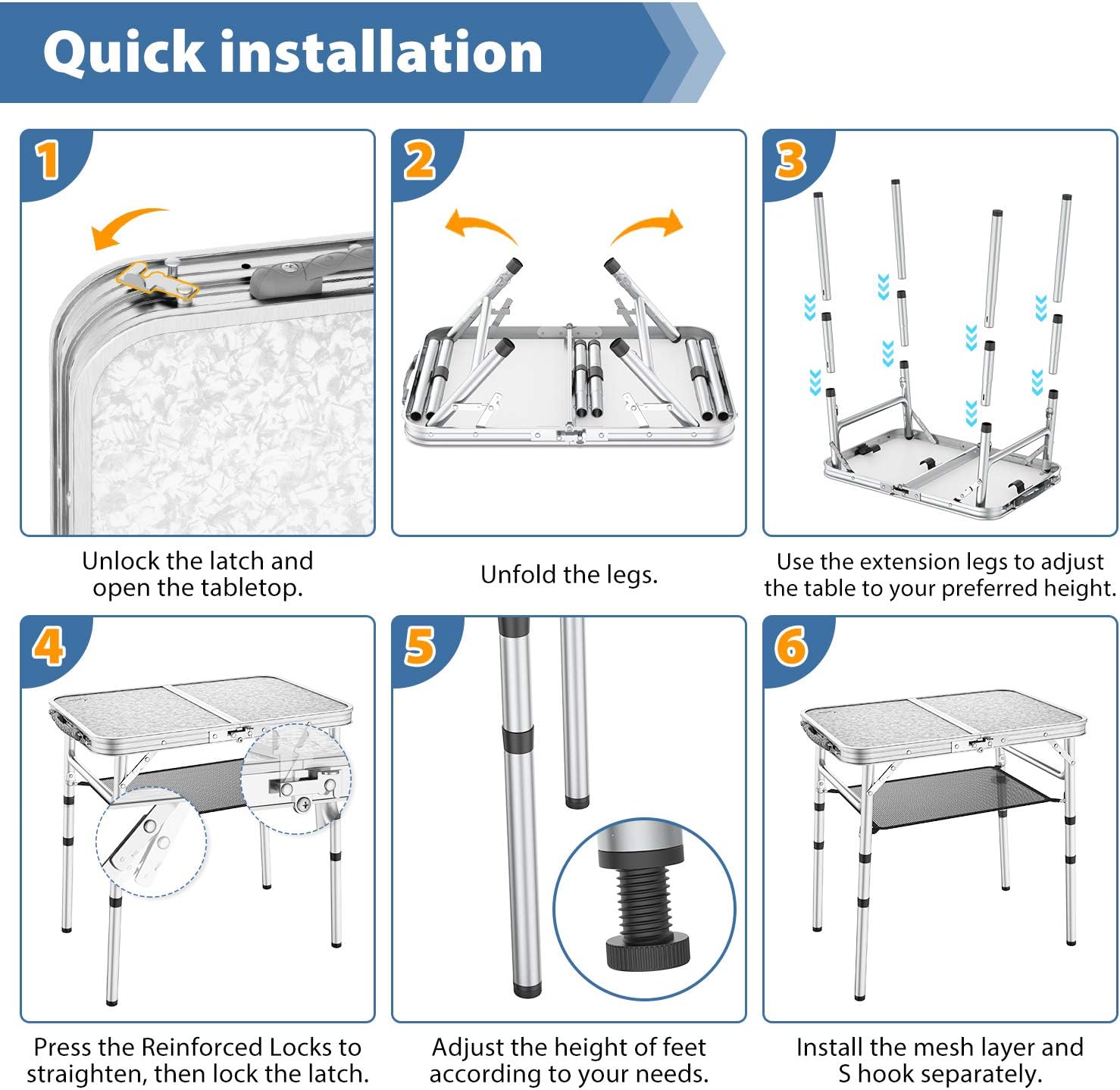 Quick installation

1

Unlock the latch and open the tabletop.

2

Unfold the legs.

3

Use the extension legs to adjust the table to your preferred height.

4

Press the Reinforced Locks to straighten, then lock the latch.

5

Adjust the height of feet according to your needs.

6

Install the mesh layer and S hook separately.