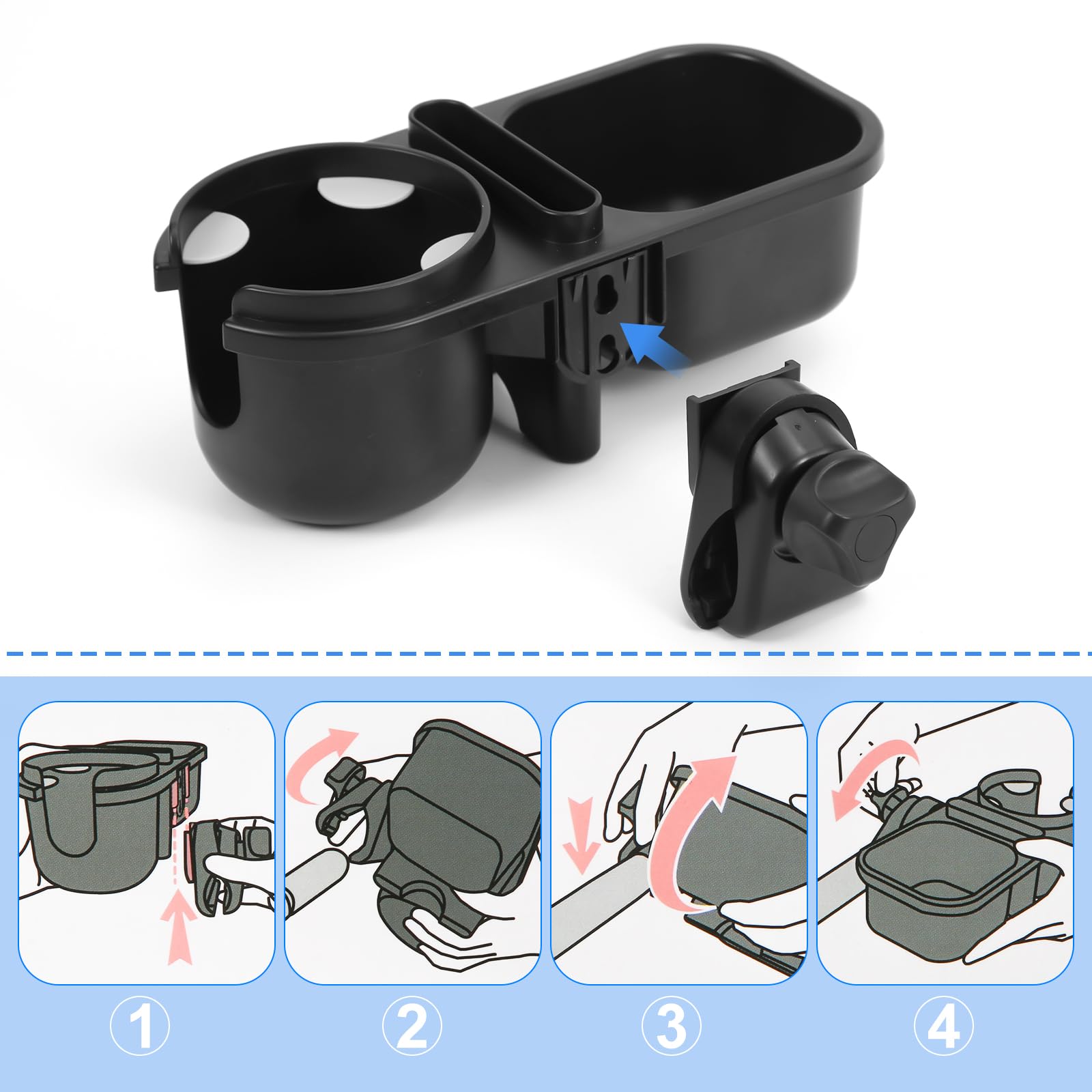 ①
②
③
④