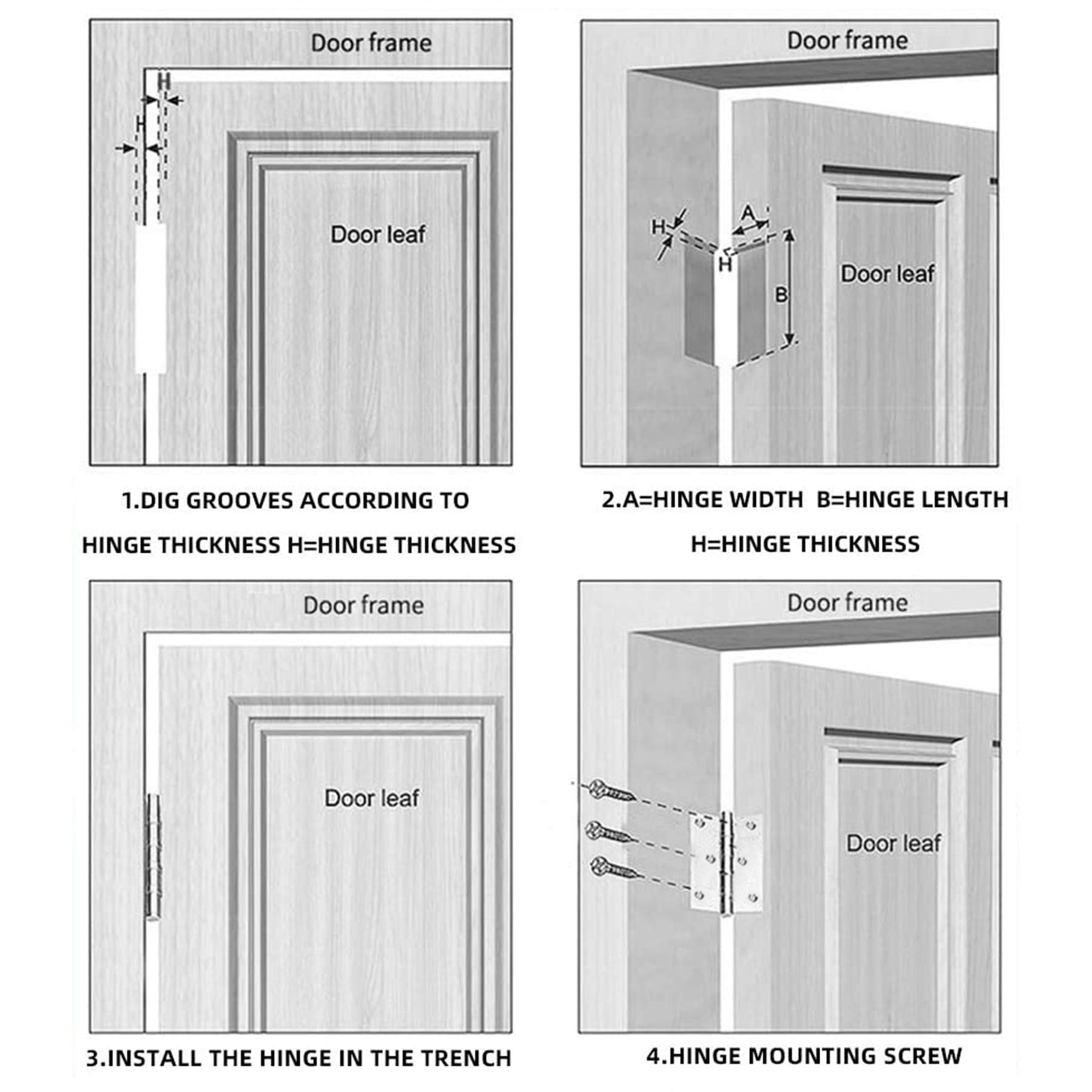 Door frame

H

H

Door leaf

1.DIG GROOVES ACCORDING TO HINGE THICKNESS H=HINGE THICKNESS

Door frame

H

A

H

B

Door leaf

2.A=HINGE WIDTH B=HINGE LENGTH H=HINGE THICKNESS

Door frame

Door leaf

3.INSTALL THE HINGE IN THE TRENCH

Door frame

Door leaf

4.HINGE MOUNTING SCREW