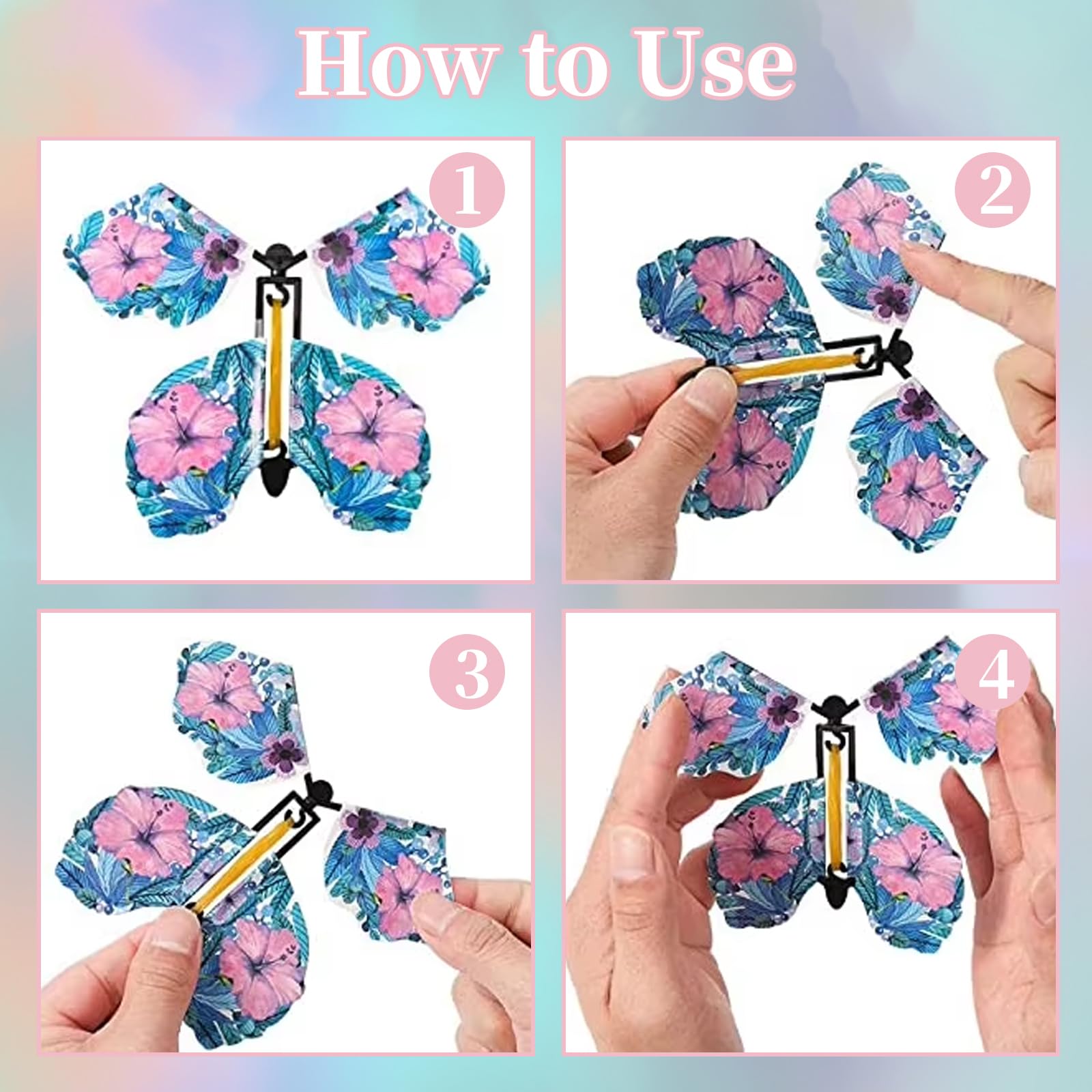 How to Use

1

2

3

4