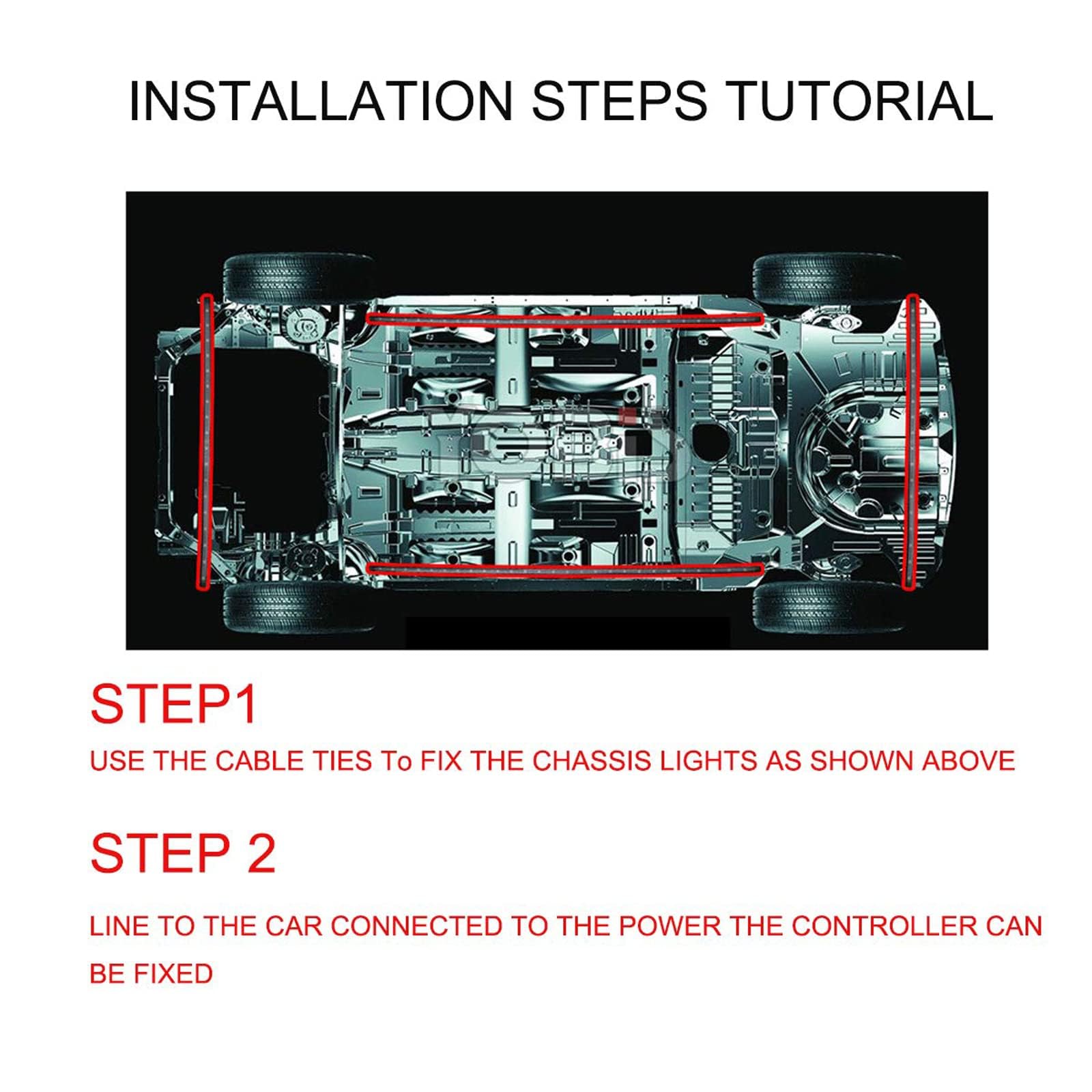 INSTALLATION STEPS TUTORIAL

STEP1

USE THE CABLE TIES To FIX THE CHASSIS LIGHTS AS SHOWN ABOVE

STEP 2

LINE TO THE CAR CONNECTED TO THE POWER THE CONTROLLER CAN BE FIXED