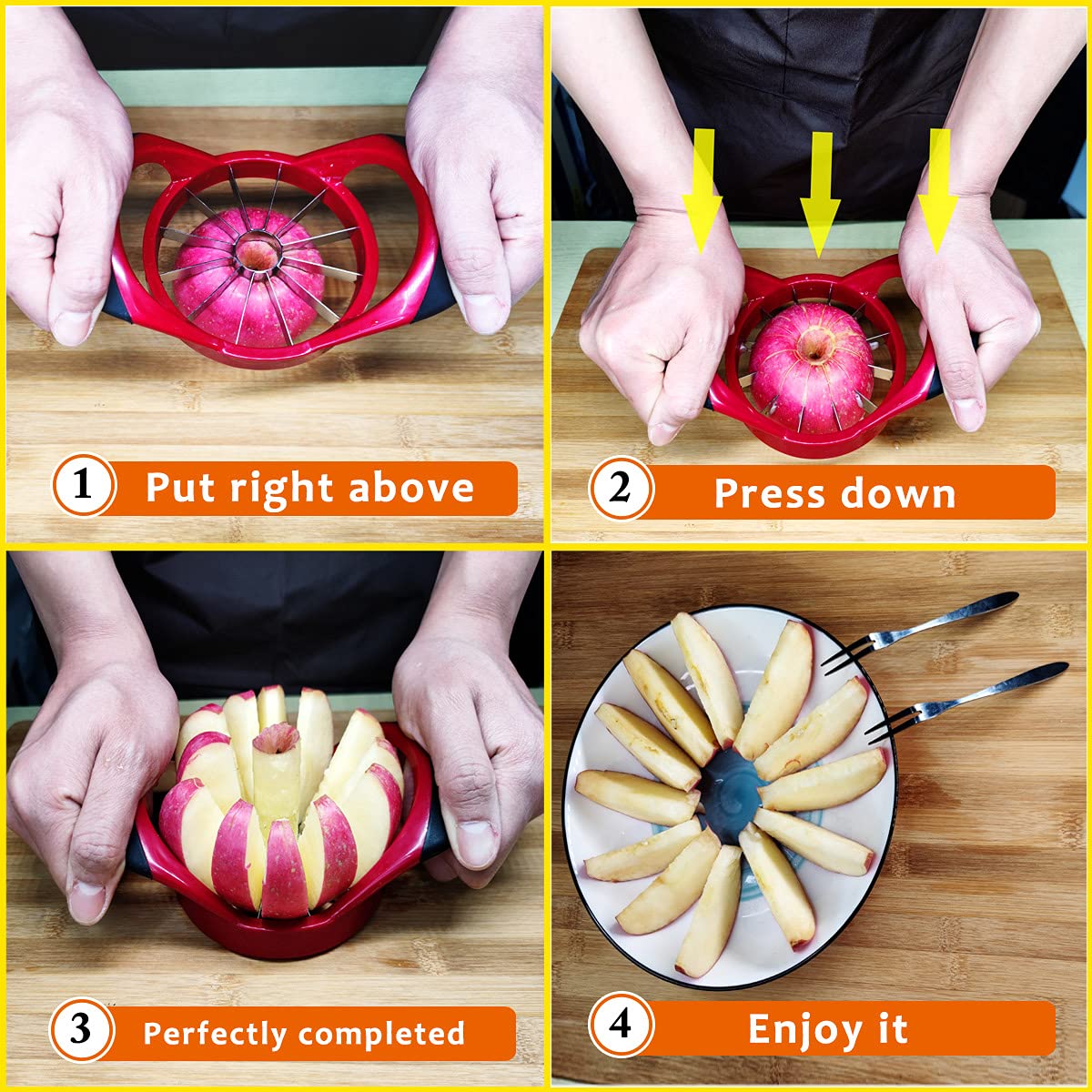 1 Put right above

2 Press down

3 Perfectly completed

4 Enjoy it