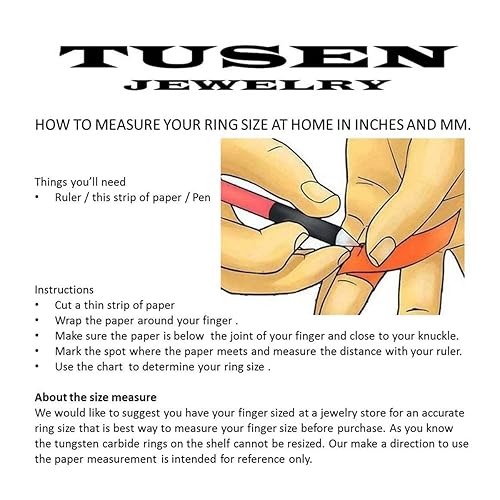 TUSEN
JEWELRY

HOW TO MEASURE YOUR RING SIZE AT HOME IN INCHES AND MM.

Things you'll need
• Ruler / this strip of paper / Pen

Instructions
• Cut a thin strip of paper
• Wrap the paper around your finger .
• Make sure the paper is below the joint of your finger and close to your knuckle.
• Mark the spot where the paper meets and measure the distance with your ruler.
• Use the chart to determine your ring size .

About the size measure
We would like to suggest you have your finger sized at a jewelry store for an accurate ring size that is best way to measure your finger size before purchase. As you know the tungsten carbide rings on the shelf cannot be resized. Our make a direction to use the paper measurement is intended for reference only.