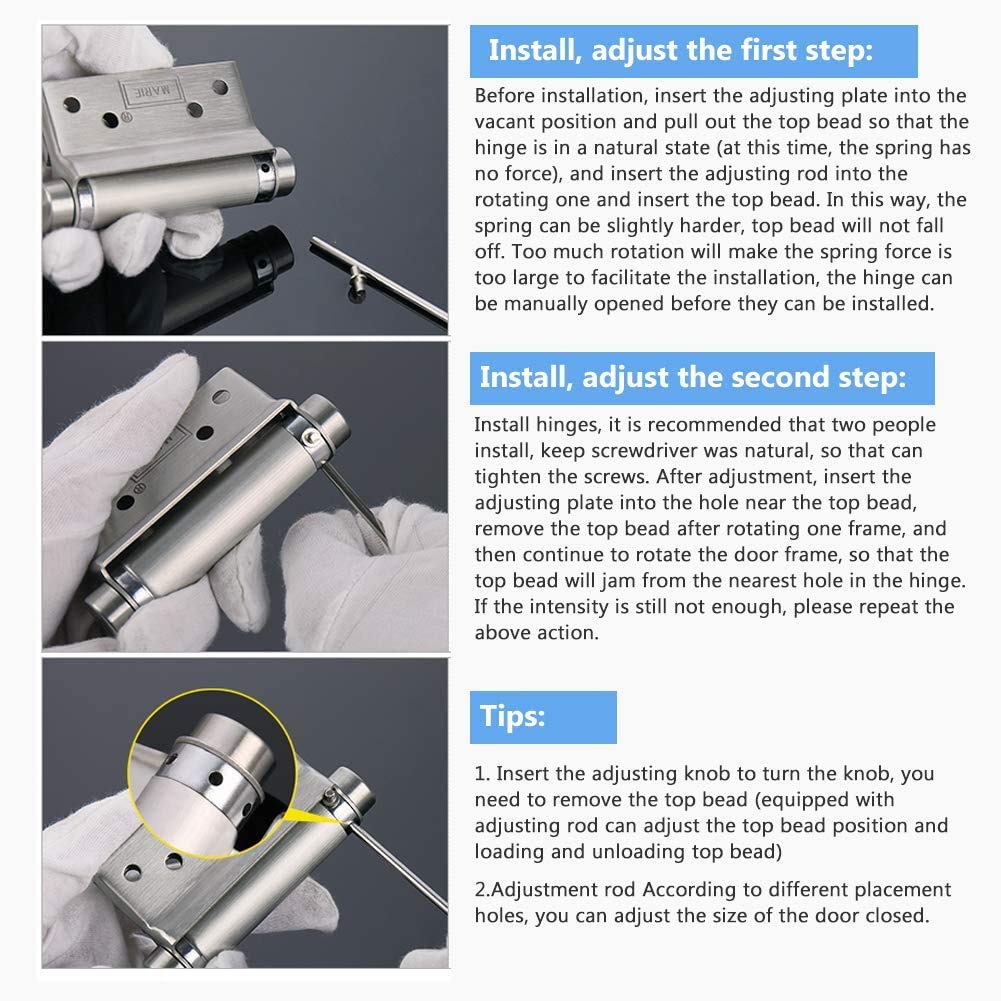 MARIE

Install, adjust the first step:

Before installation, insert the adjusting plate into the vacant position and pull out the top bead so that the hinge is in a natural state (at this time, the spring has no force), and insert the adjusting rod into the rotating one and insert the top bead. In this way, the spring can be slightly harder, top bead will not fall off. Too much rotation will make the spring force is too large to facilitate the installation, the hinge can be manually opened before they can be installed.

Install, adjust the second step:

Install hinges, it is recommended that two people install, keep screwdriver was natural, so that can tighten the screws. After adjustment, insert the adjusting plate into the hole near the top bead, remove the top bead after rotating one frame, and then continue to rotate the door frame, so that the top bead will jam from the nearest hole in the hinge. If the intensity is still not enough, please repeat the above action.

Tips:

1. Insert the adjusting knob to turn the knob, you need to remove the top bead (equipped with adjusting rod can adjust the top bead position and loading and unloading top bead)

2.Adjustment rod According to different placement holes, you can adjust the size of the door closed.