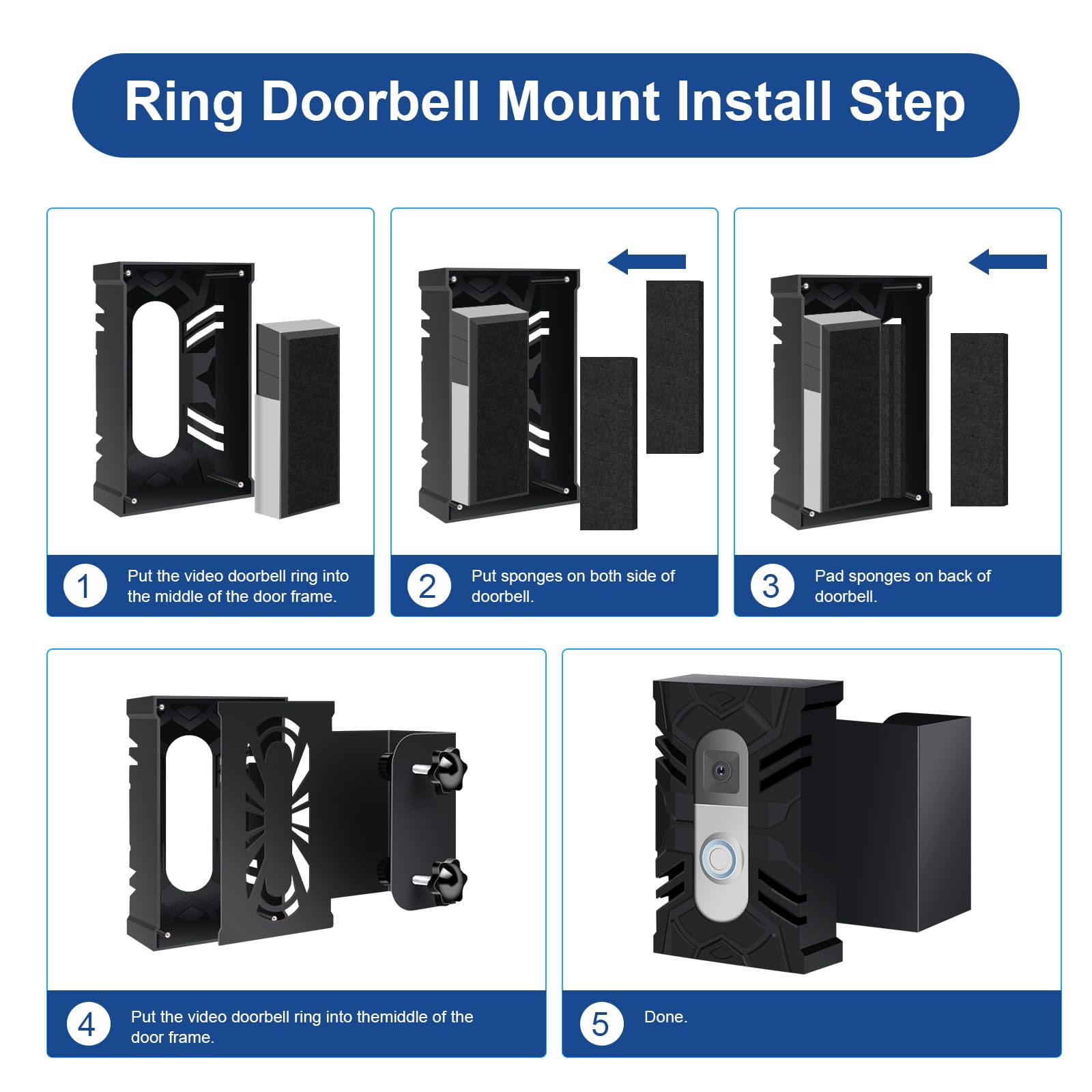 Ring Doorbell Mount Install Step

1 Put the video doorbell ring into the middle of the door frame.

2 Put sponges on both side of doorbell.

3 Pad sponges on back of doorbell.

4 Put the video doorbell ring into themiddle of the door frame.

5 Done.