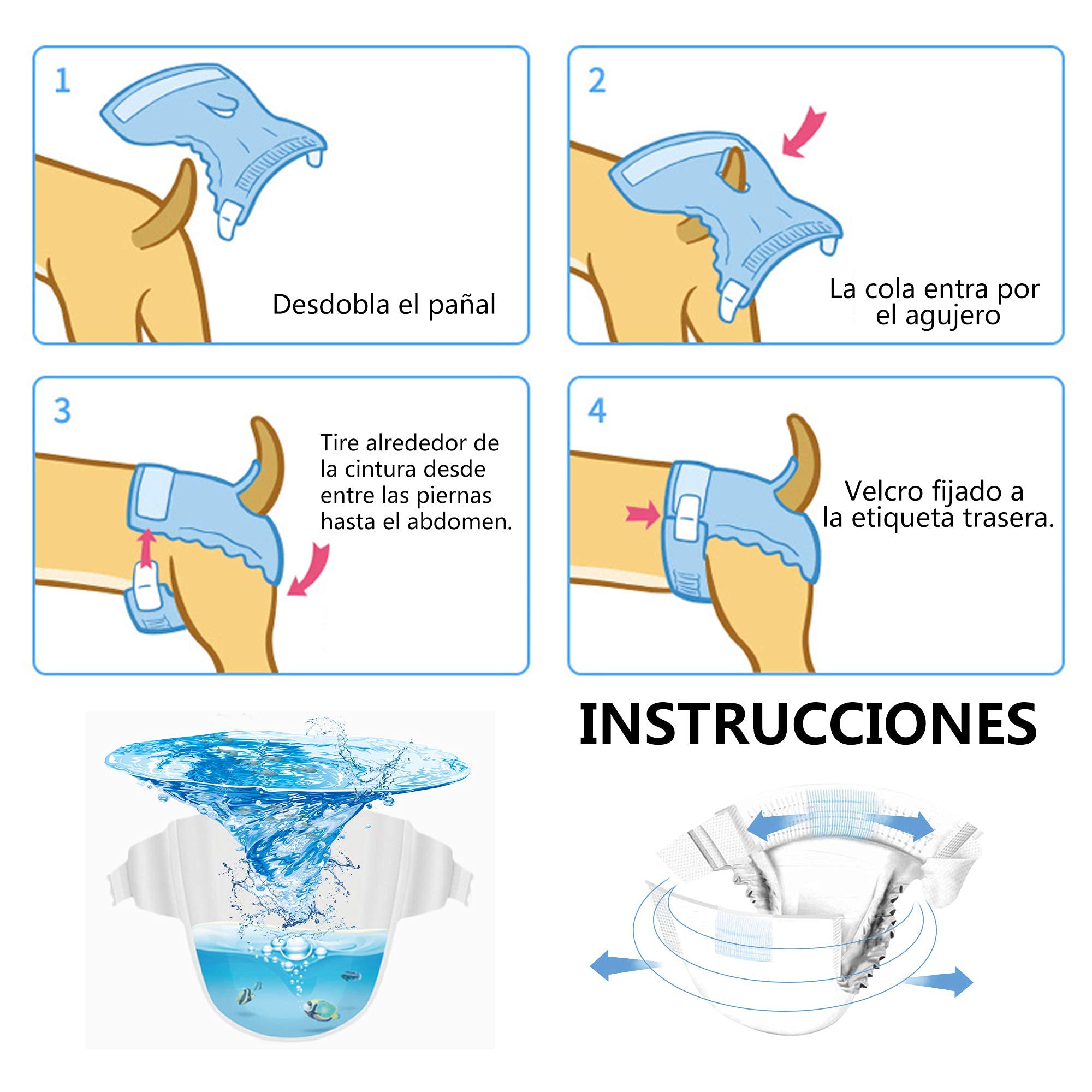 1

Desdobla el pañal

2

La cola entra por el agujero

3

Tire alrededor de la cintura desde entre las piernas hasta el abdomen.

4

Velcro fijado a la etiqueta trasera.

INSTRUCCIONES