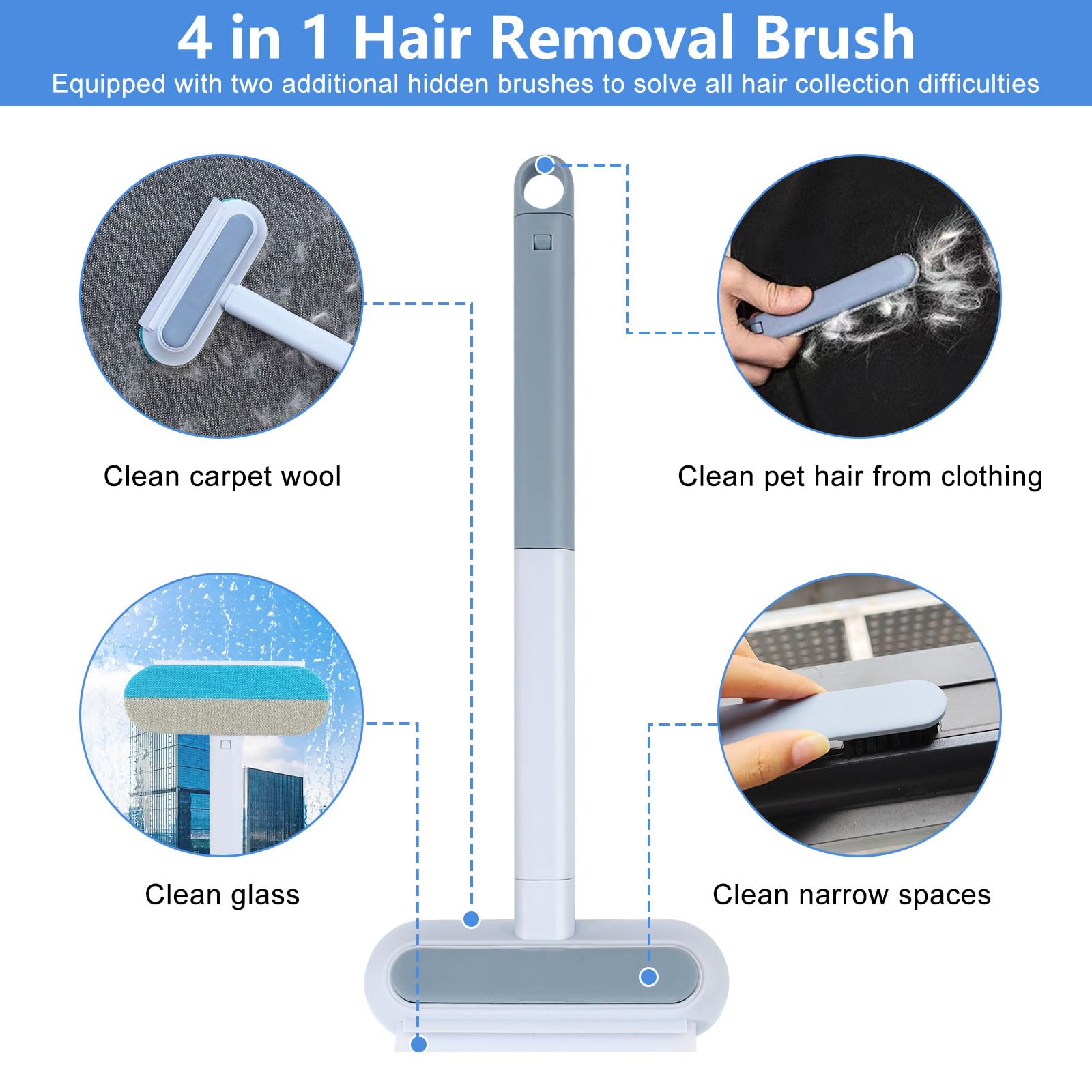 4 in 1 Hair Removal Brush
Equipped with two additional hidden brushes to solve all hair collection difficulties

Clean carpet wool

Clean pet hair from clothing

Clean glass

Clean narrow spaces