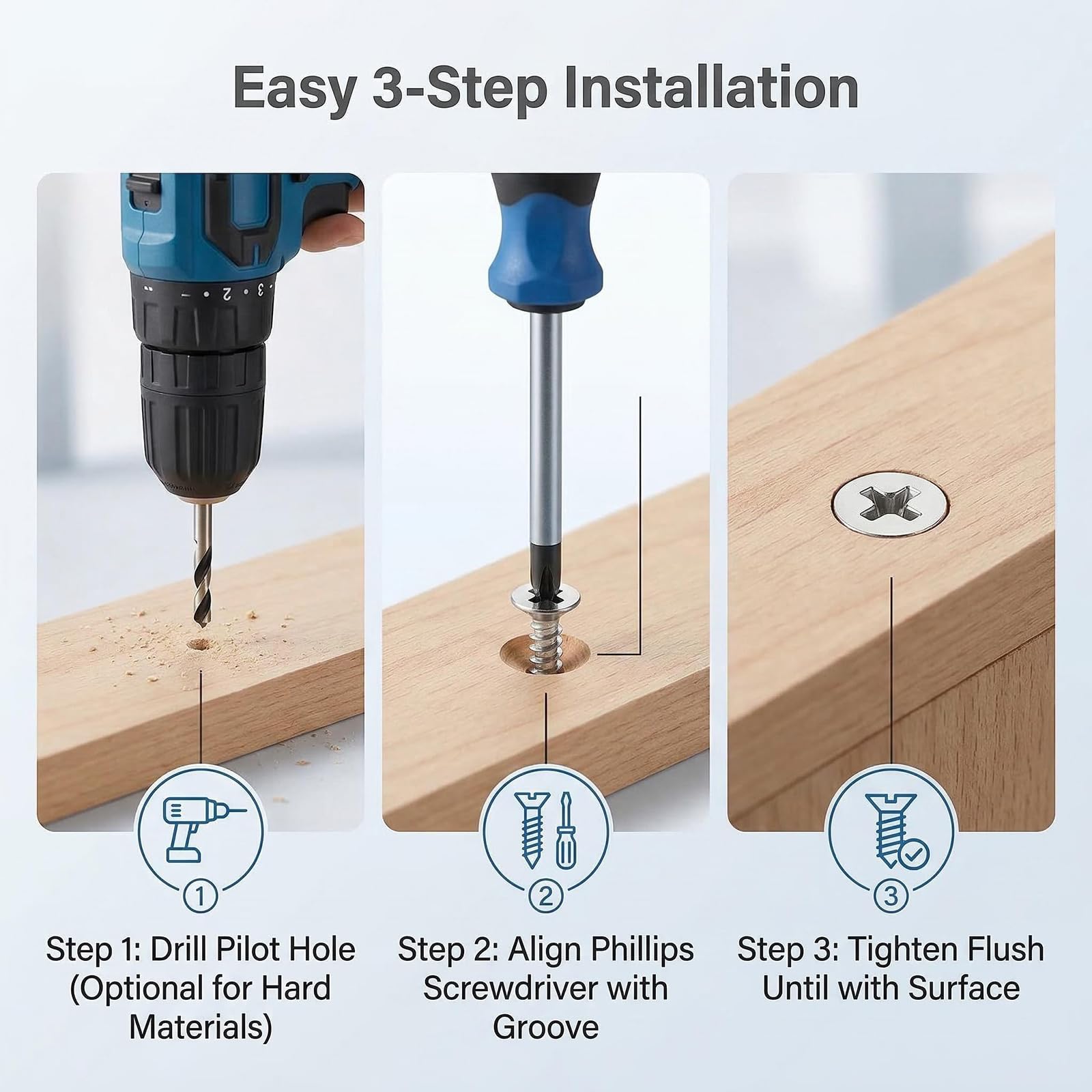 Easy 3-Step Installation

3 2 1

1

Step 1: Drill Pilot Hole (Optional for Hard Materials)

2

Step 2: Align Phillips Screwdriver with Groove

3

Step 3: Tighten Flush Until with Surface