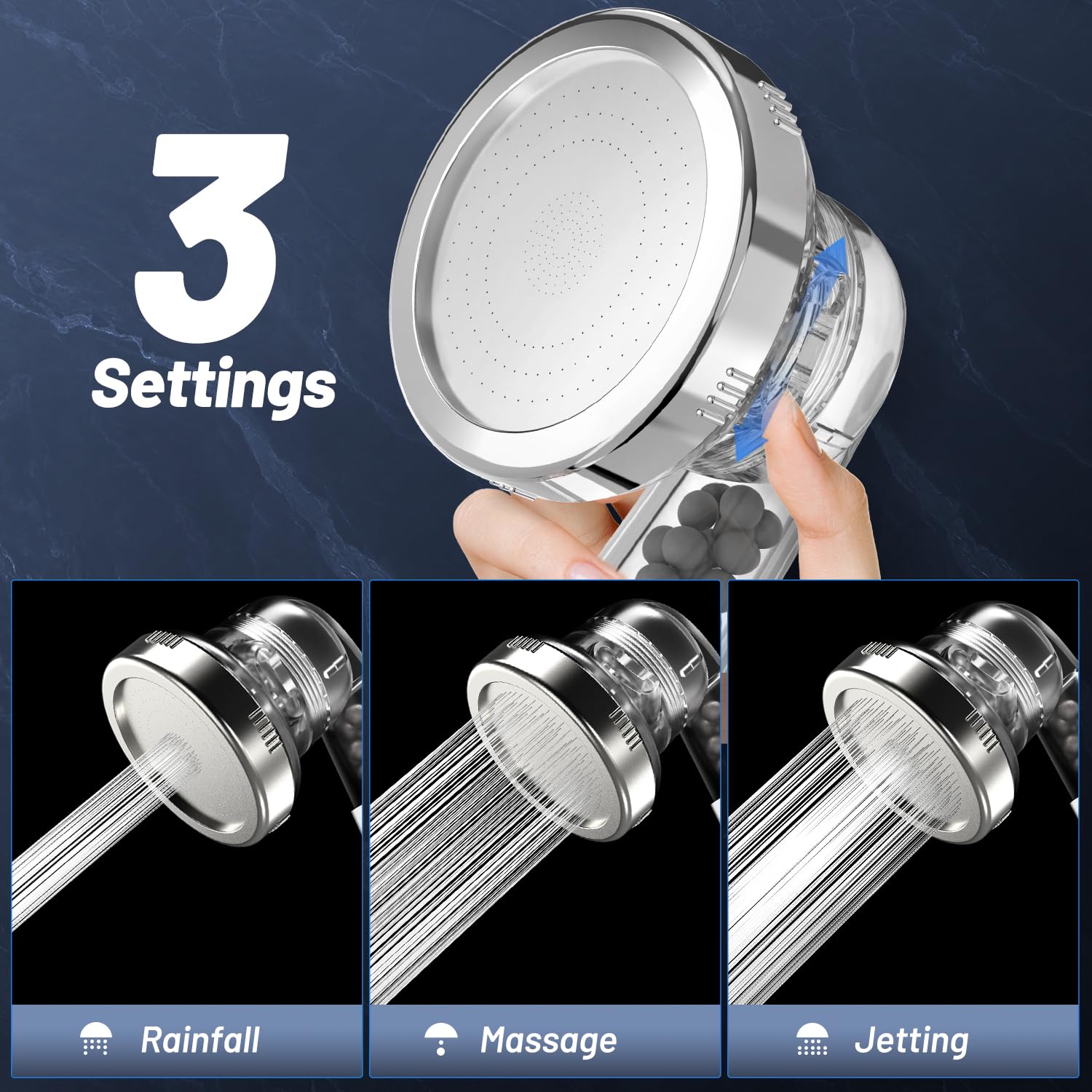 3
Settings

Rainfall

Massage

Jetting