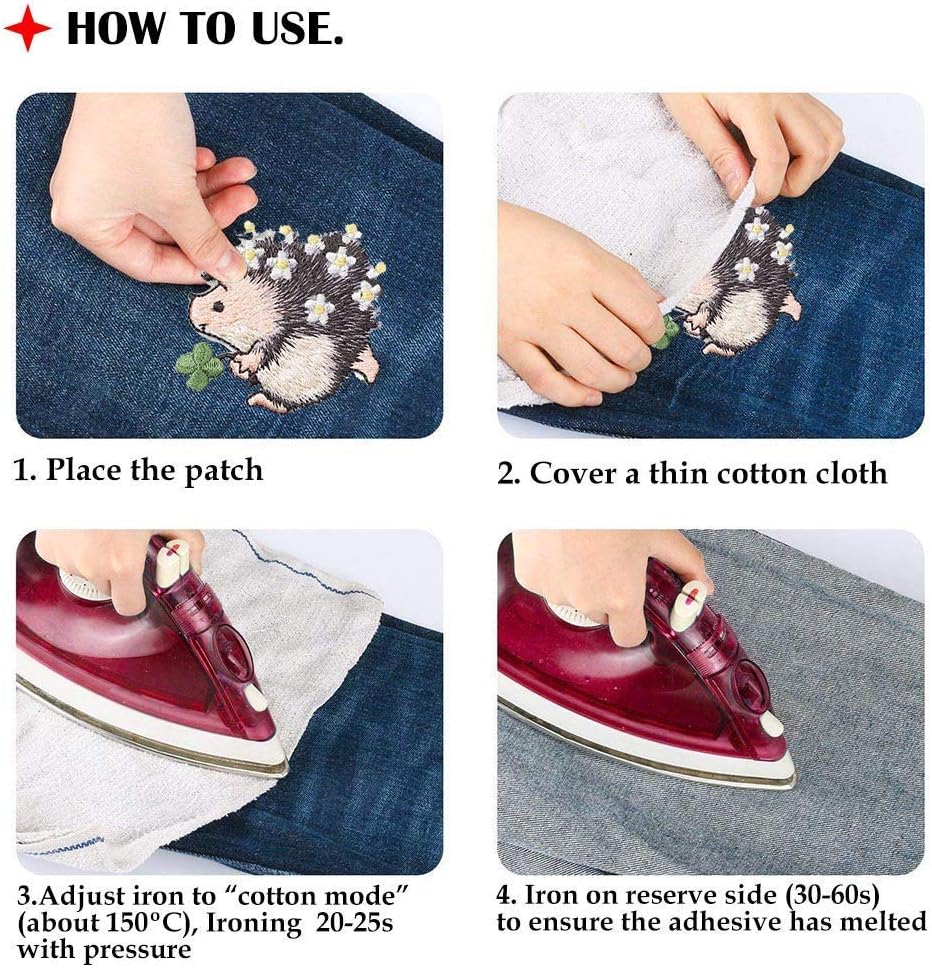 HOW TO USE.

1. Place the patch

2. Cover a thin cotton cloth

3.Adjust iron to “cotton mode” (about 150°C), Ironing 20-25s with pressure

4. Iron on reserve side (30-60s) to ensure the adhesive has melted