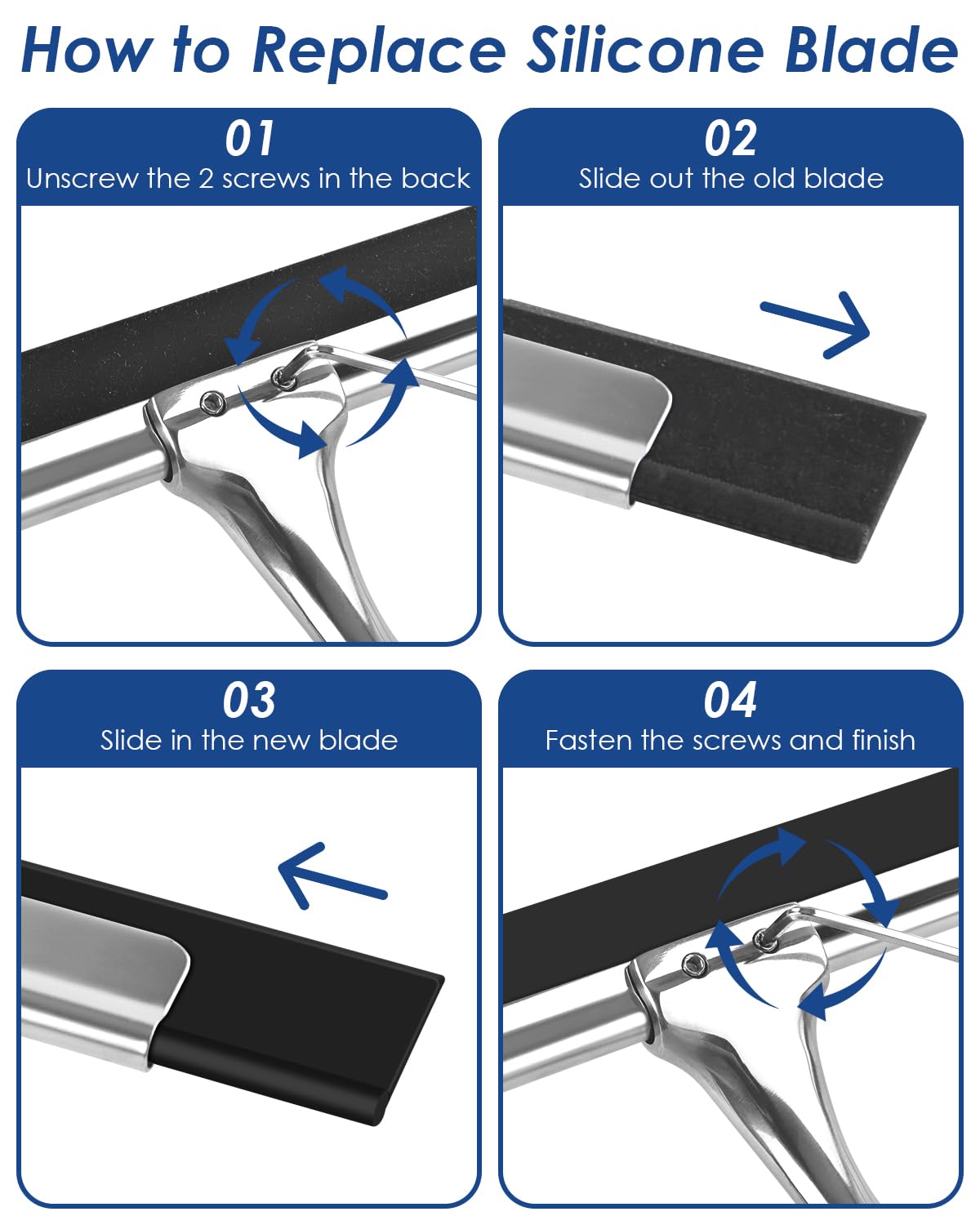 How to Replace Silicone Blade

01
Unscrew the 2 screws in the back

02
Slide out the old blade

03
Slide in the new blade

04
Fasten the screws and finish