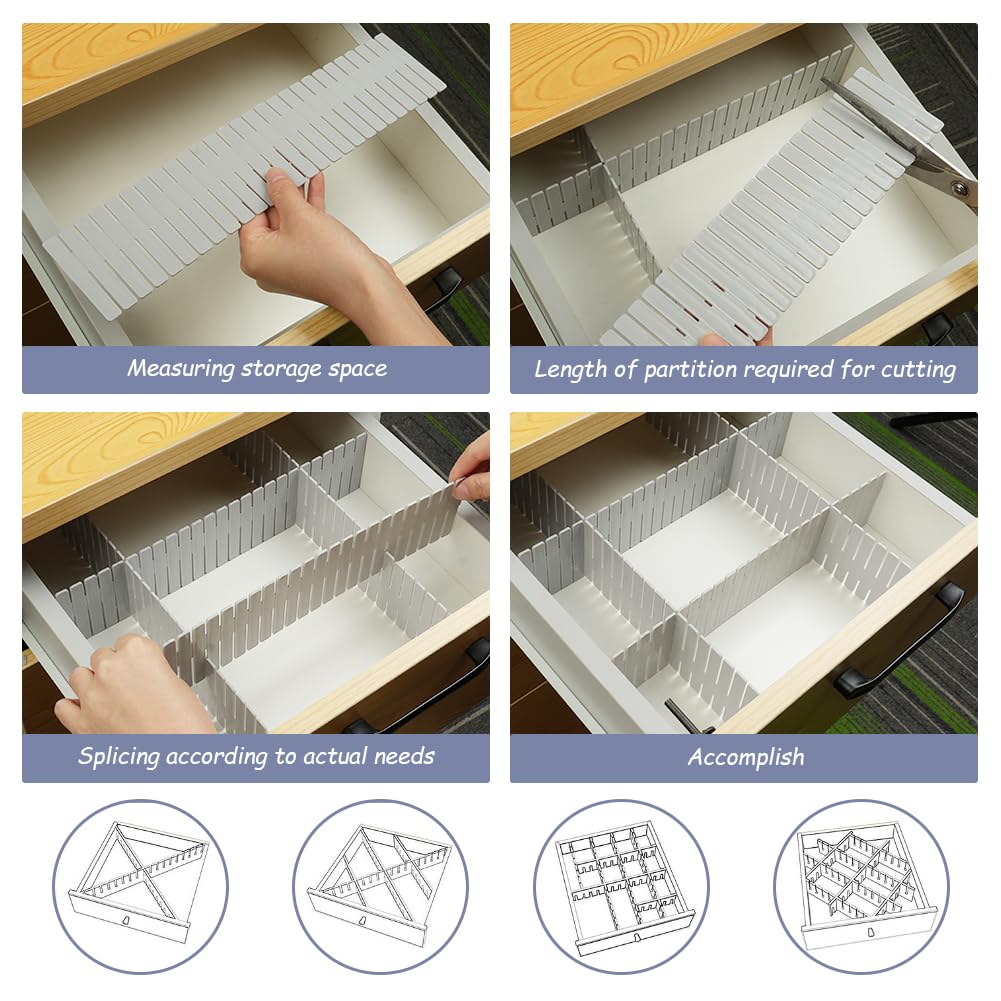 Measuring storage space

Length of partition required for cutting

Splicing according to actual needs

Accomplish