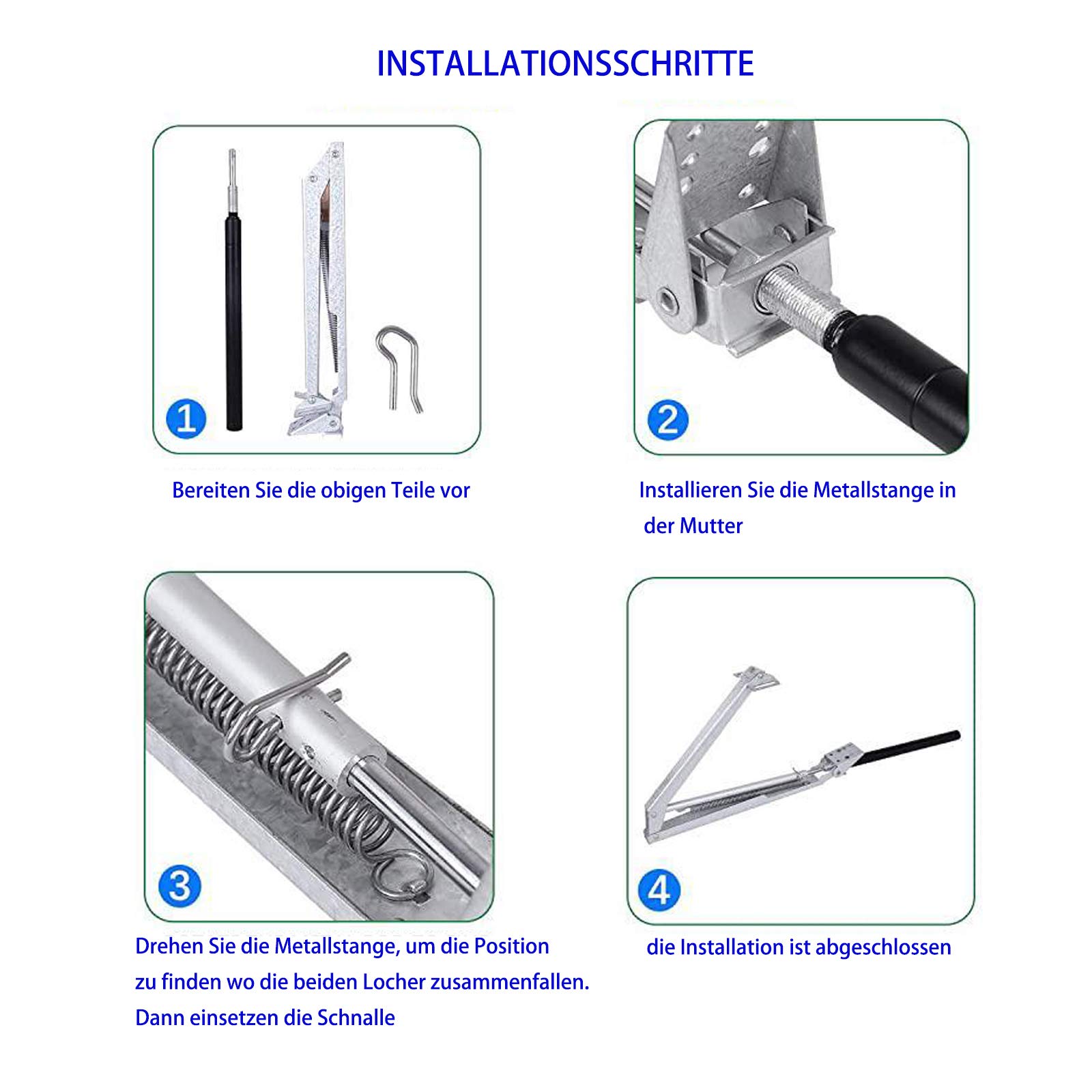 INSTALLATIONSSCHRITTE

1

Bereiten Sie die obigen Teile vor

2

Installieren Sie die Metallstange in der Mutter

3

Drehen Sie die Metallstange, um die Position zu finden wo die beiden Locher zusammenfallen. Dann einsetzen die Schnalle

4

die Installation ist abgeschlossen