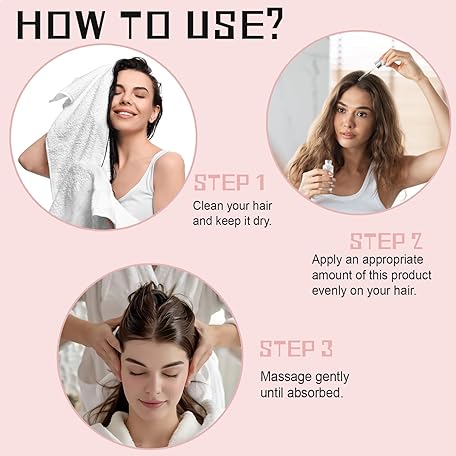 HOW TO USE?

STEP 1
Clean your hair and keep it dry.

STEP 2
Apply an appropriate amount of this product evenly on your hair.

STEP 3
Massage gently until absorbed.