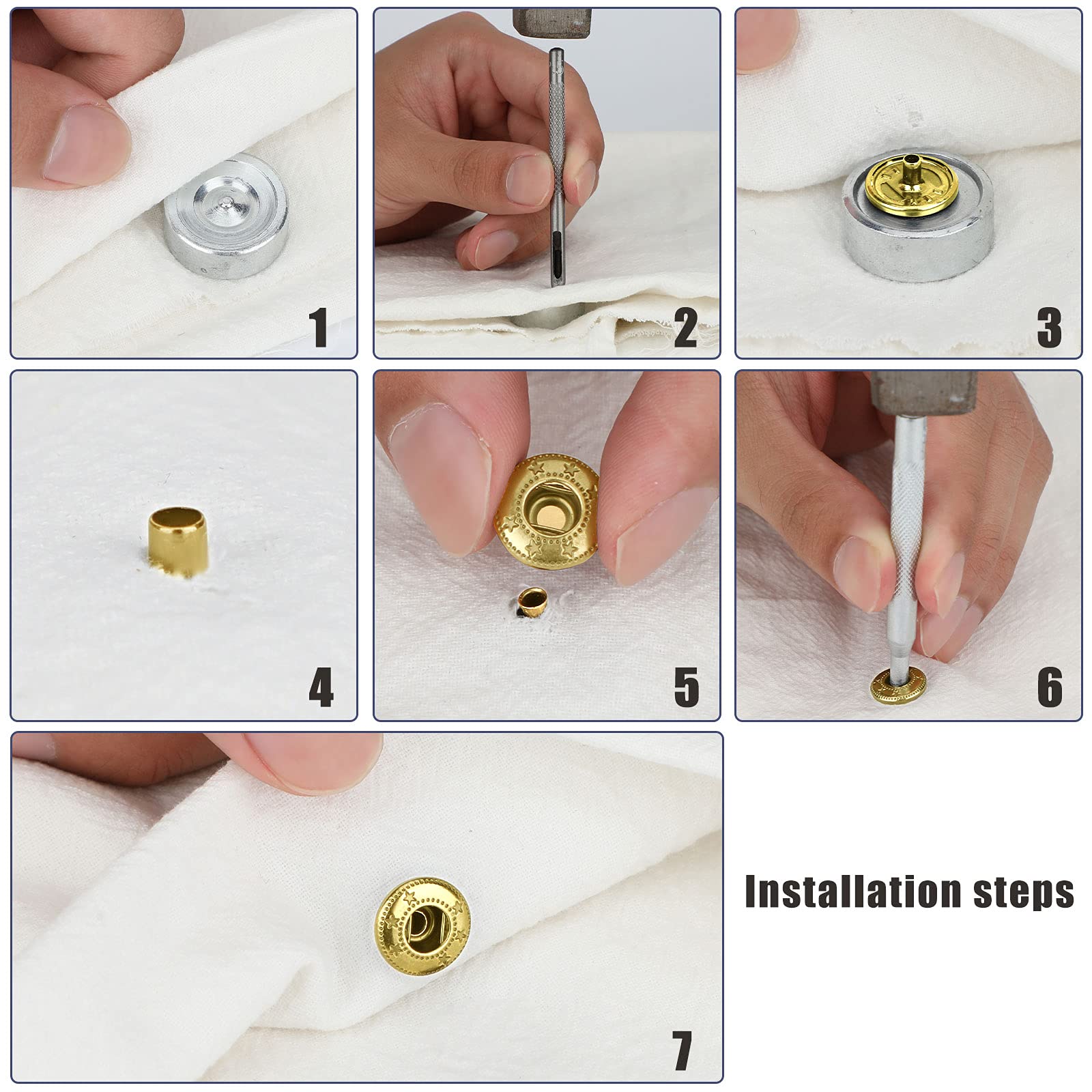 1

2

3

4

5

6

7

Installation steps