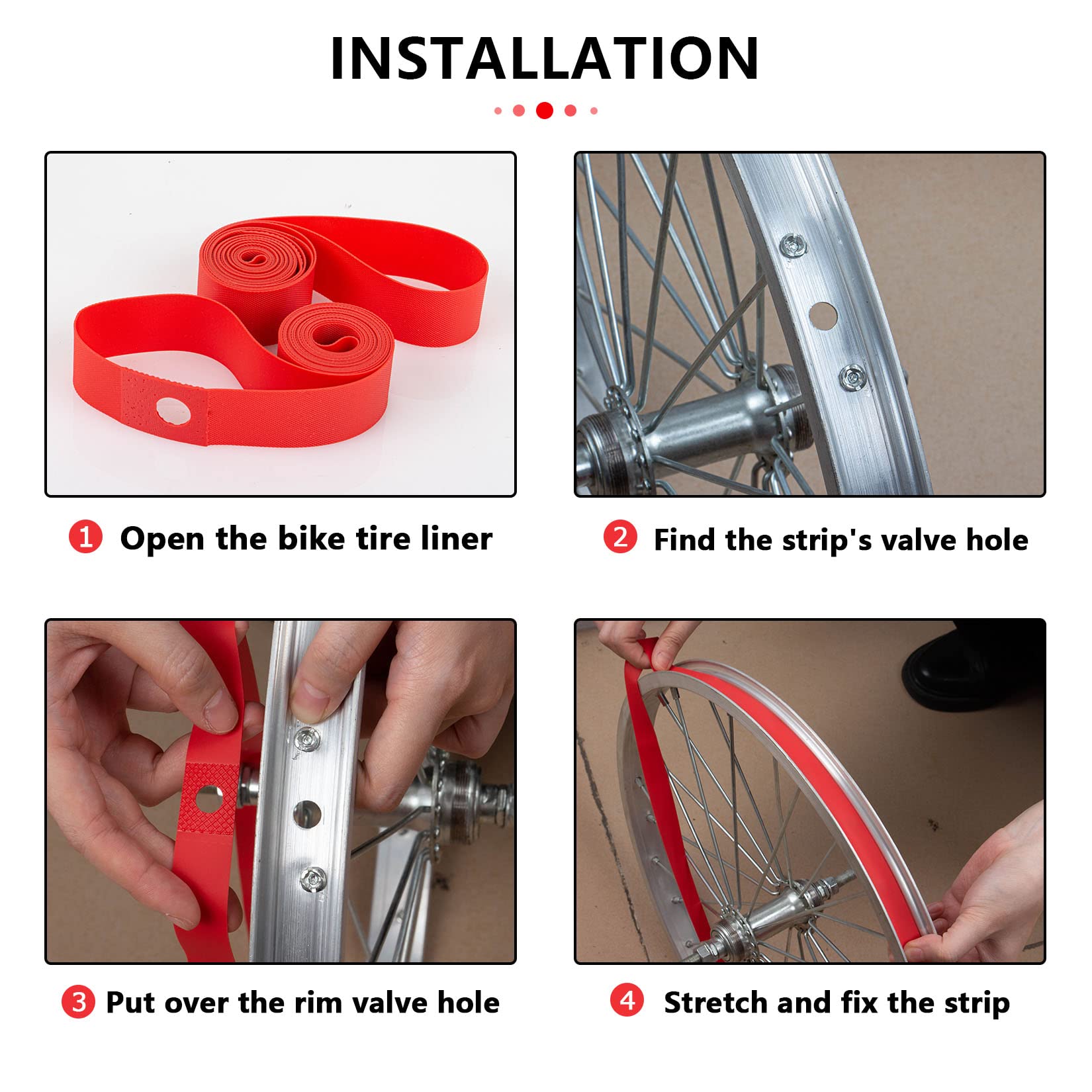 INSTALLATION

1 Open the bike tire liner

2 Find the strip's valve hole

3 Put over the rim valve hole

4 Stretch and fix the strip