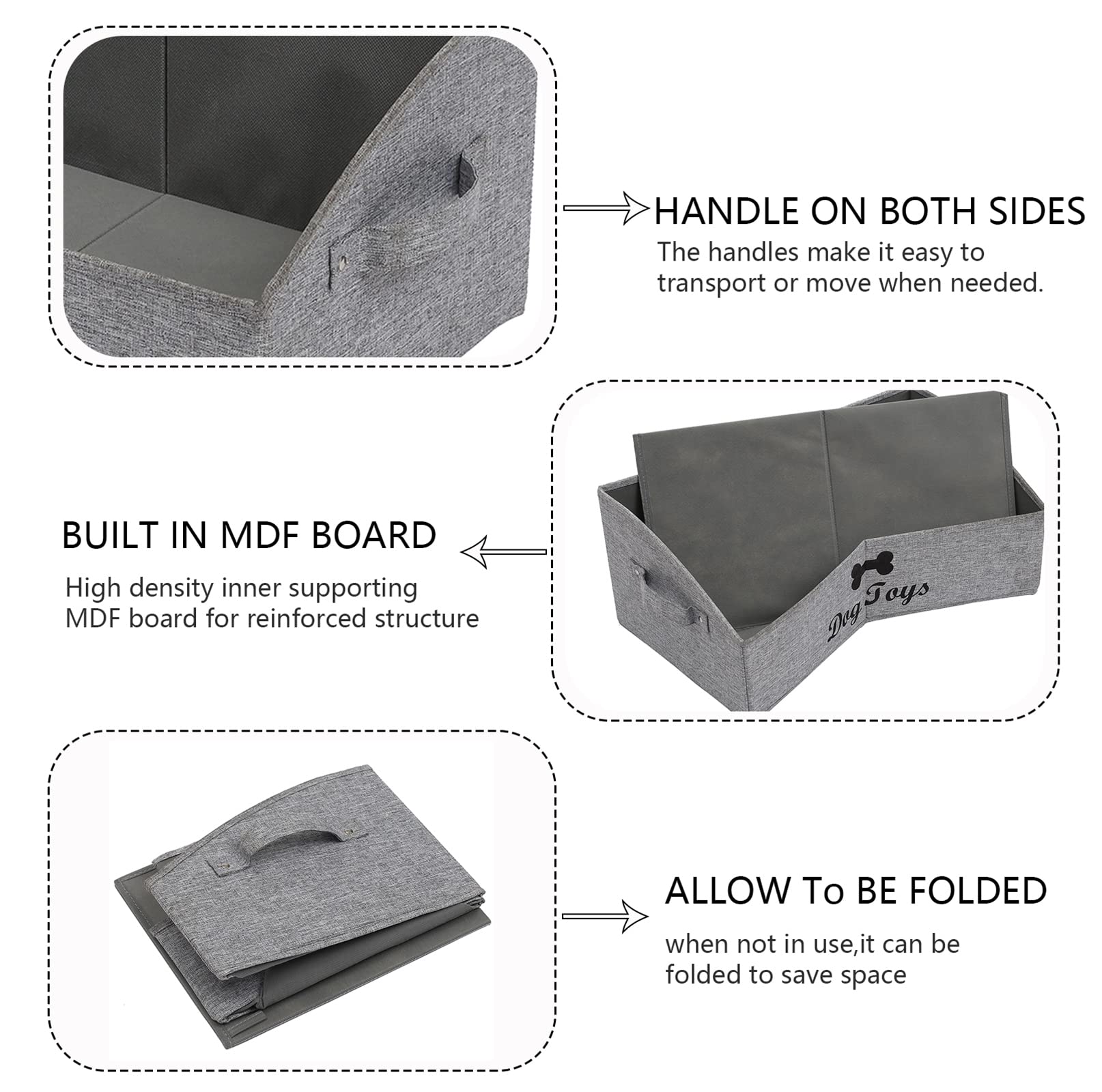 HANDLE ON BOTH SIDES

The handles make it easy to transport or move when needed.

BUILT IN MDF BOARD

High density inner supporting MDF board for reinforced structure

Dog Toys

ALLOW To BE FOLDED

when not in use,it can be folded to save space