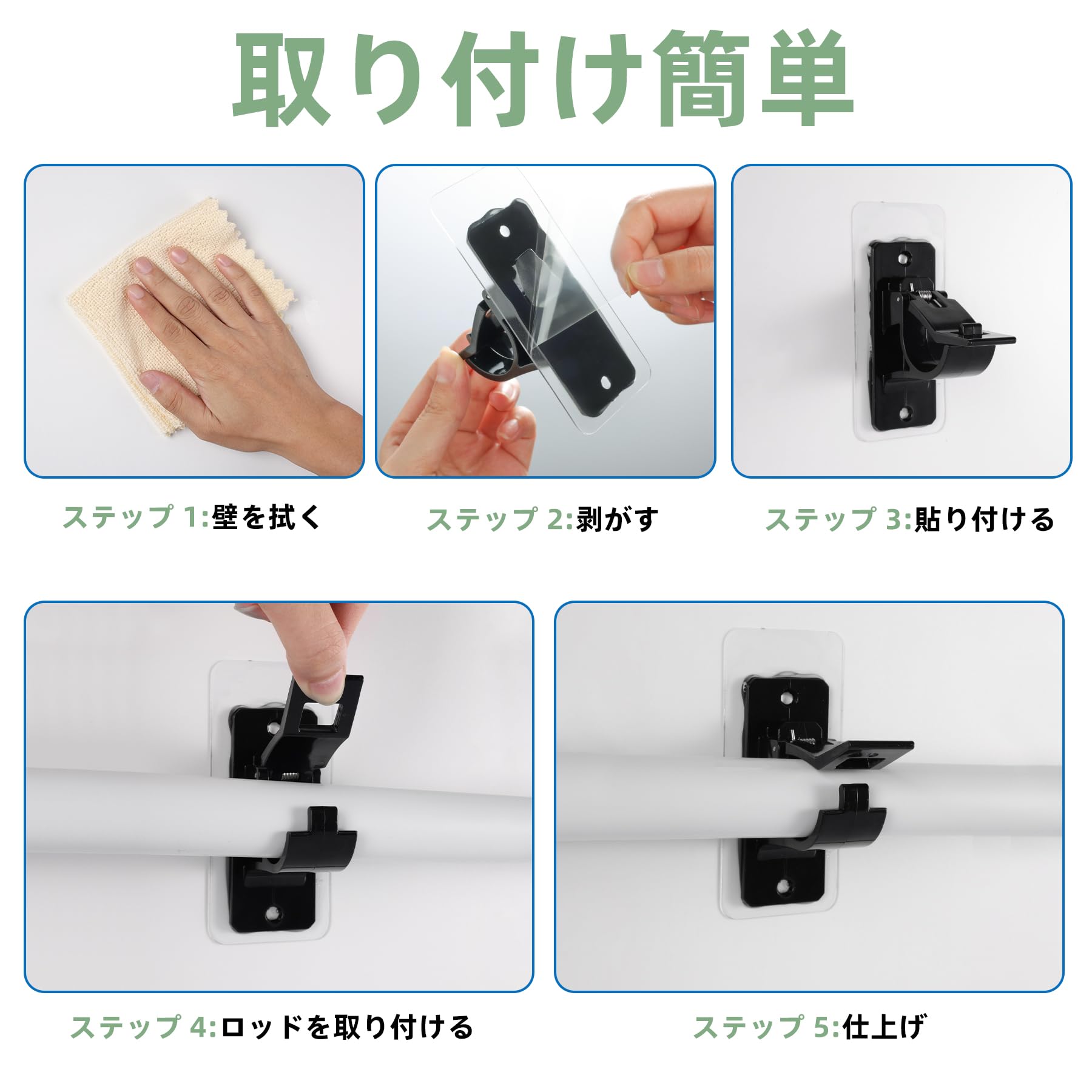 取り付け簡単

ステップ 1:壁を拭く

ステップ 2:剥がす

ステップ 3:貼り付ける

ステップ 4:ロッドを取り付ける

ステップ 5:仕上げ