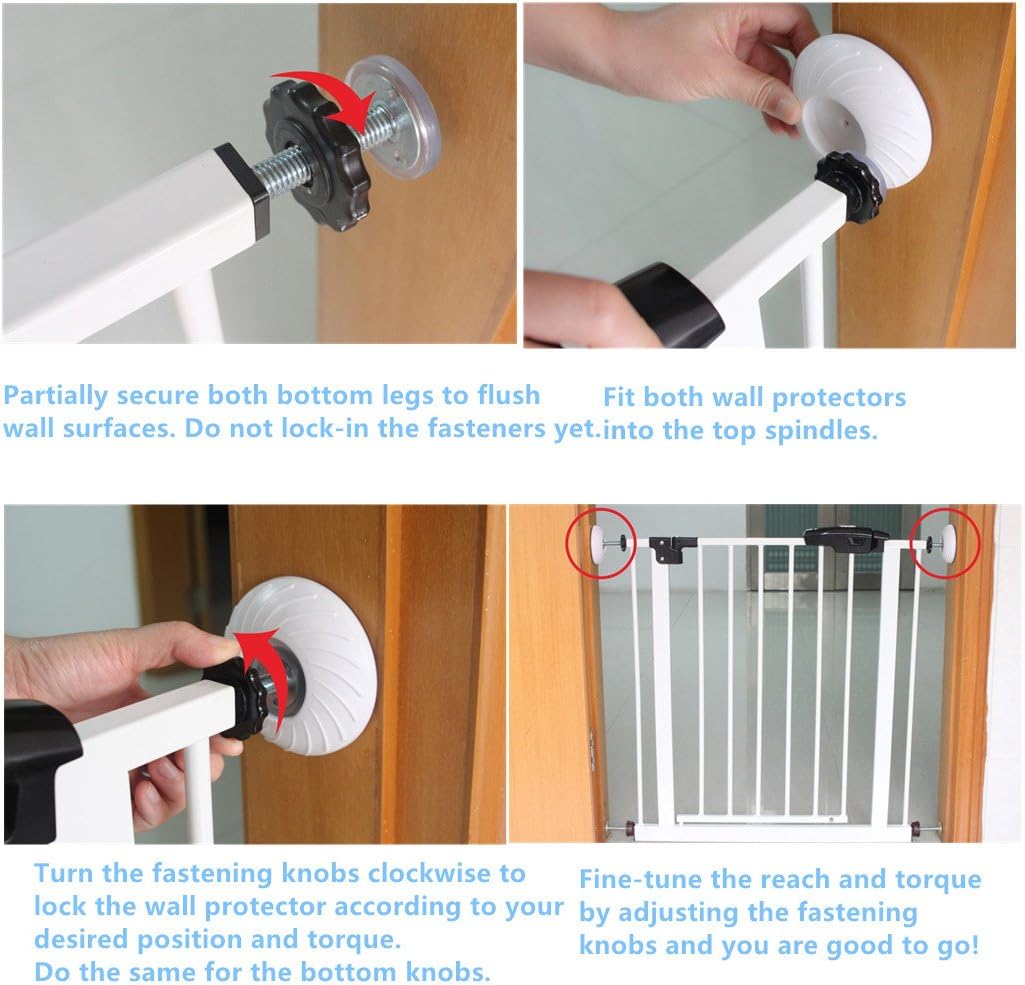 Partially secure both bottom legs to flush wall surfaces. Do not lock-in the fasteners yet.

Fit both wall protectors into the top spindles.

Turn the fastening knobs clockwise to lock the wall protector according to your desired position and torque.
Do the same for the bottom knobs.

Fine-tune the reach and torque by adjusting the fastening knobs and you are good to go!