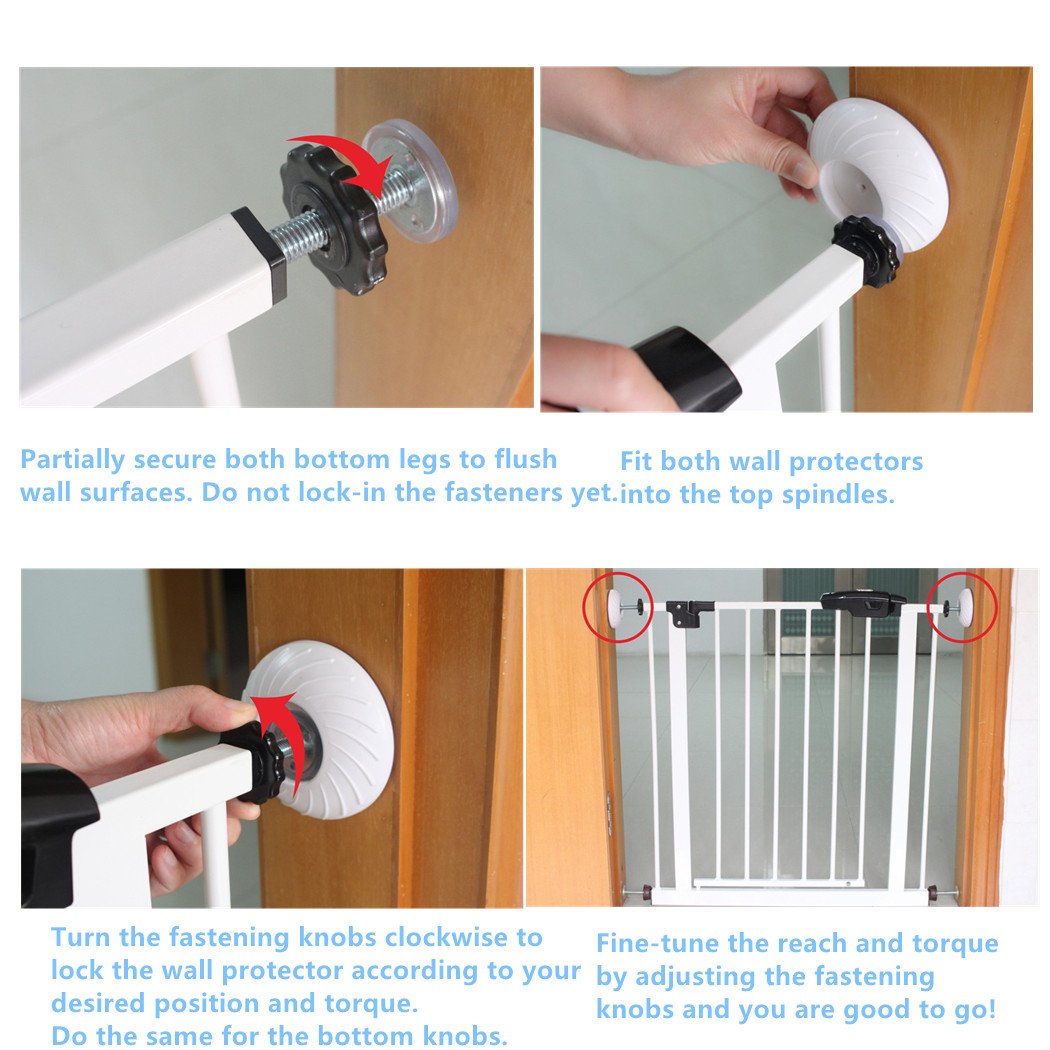 Partially secure both bottom legs to flush wall surfaces. Do not lock-in the fasteners yet.

Fit both wall protectors into the top spindles.

Turn the fastening knobs clockwise to lock the wall protector according to your desired position and torque.
Do the same for the bottom knobs.

Fine-tune the reach and torque by adjusting the fastening knobs and you are good to go!