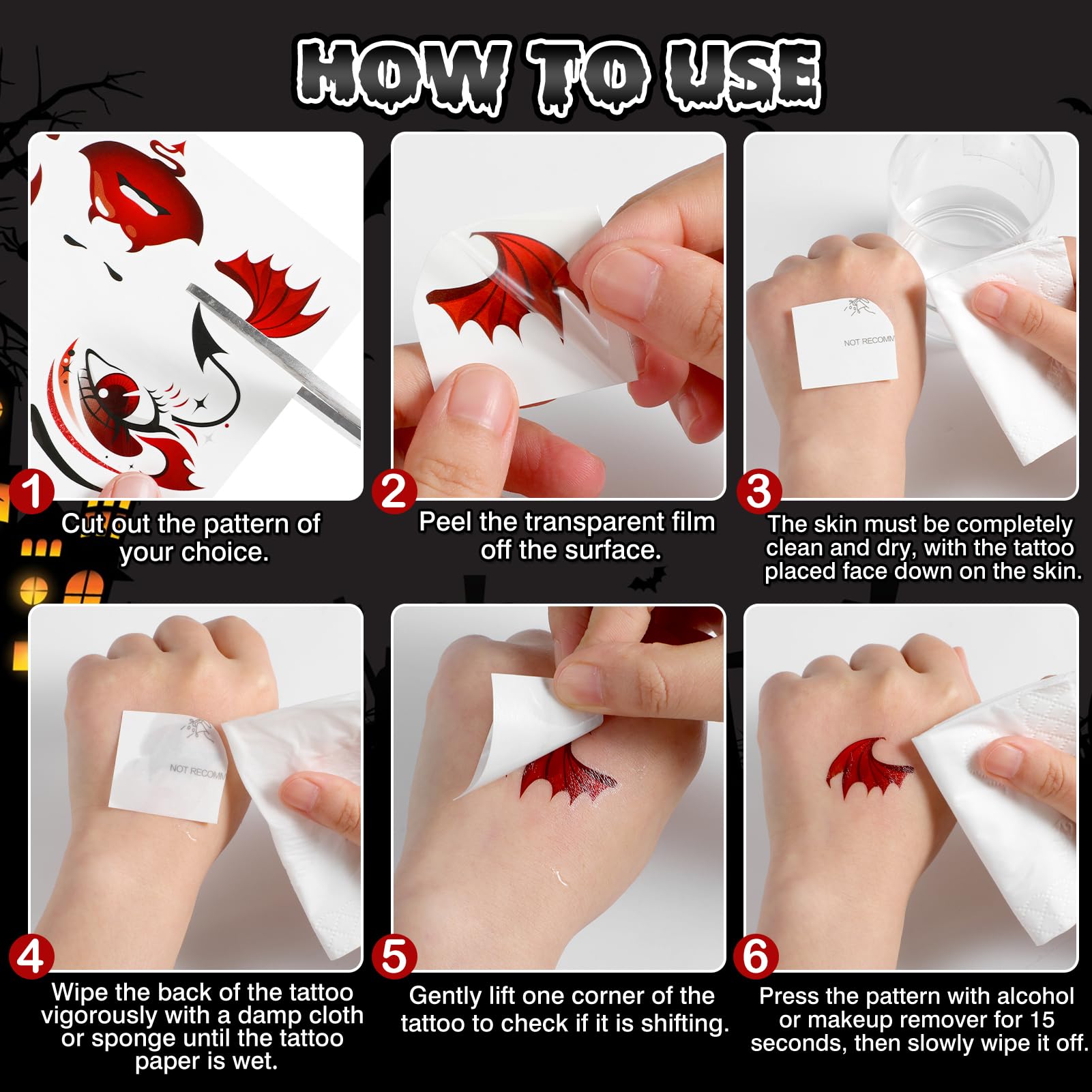 HOW TO USE

1
Cut out the pattern of your choice.

2
Peel the transparent film off the surface.

NOT RECOMM

3
The skin must be completely clean and dry, with the tattoo placed face down on the skin.

NOT RECOMM

4
Wipe the back of the tattoo vigorously with a damp cloth or sponge until the tattoo paper is wet.

5
Gently lift one corner of the tattoo to check if it is shifting.

6
Press the pattern with alcohol or makeup remover for 15 seconds, then slowly wipe it off.