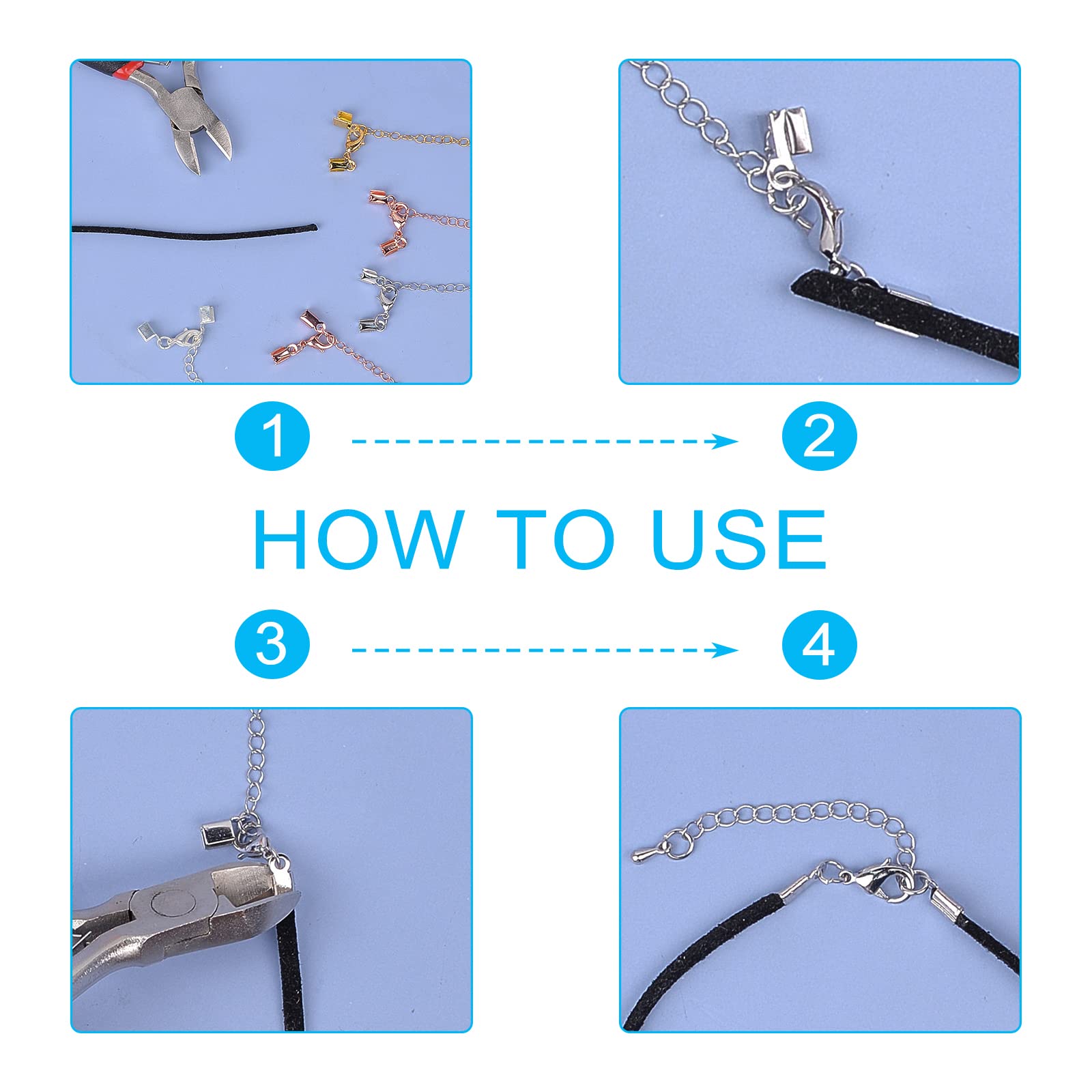 1

2

HOW TO USE

3

4