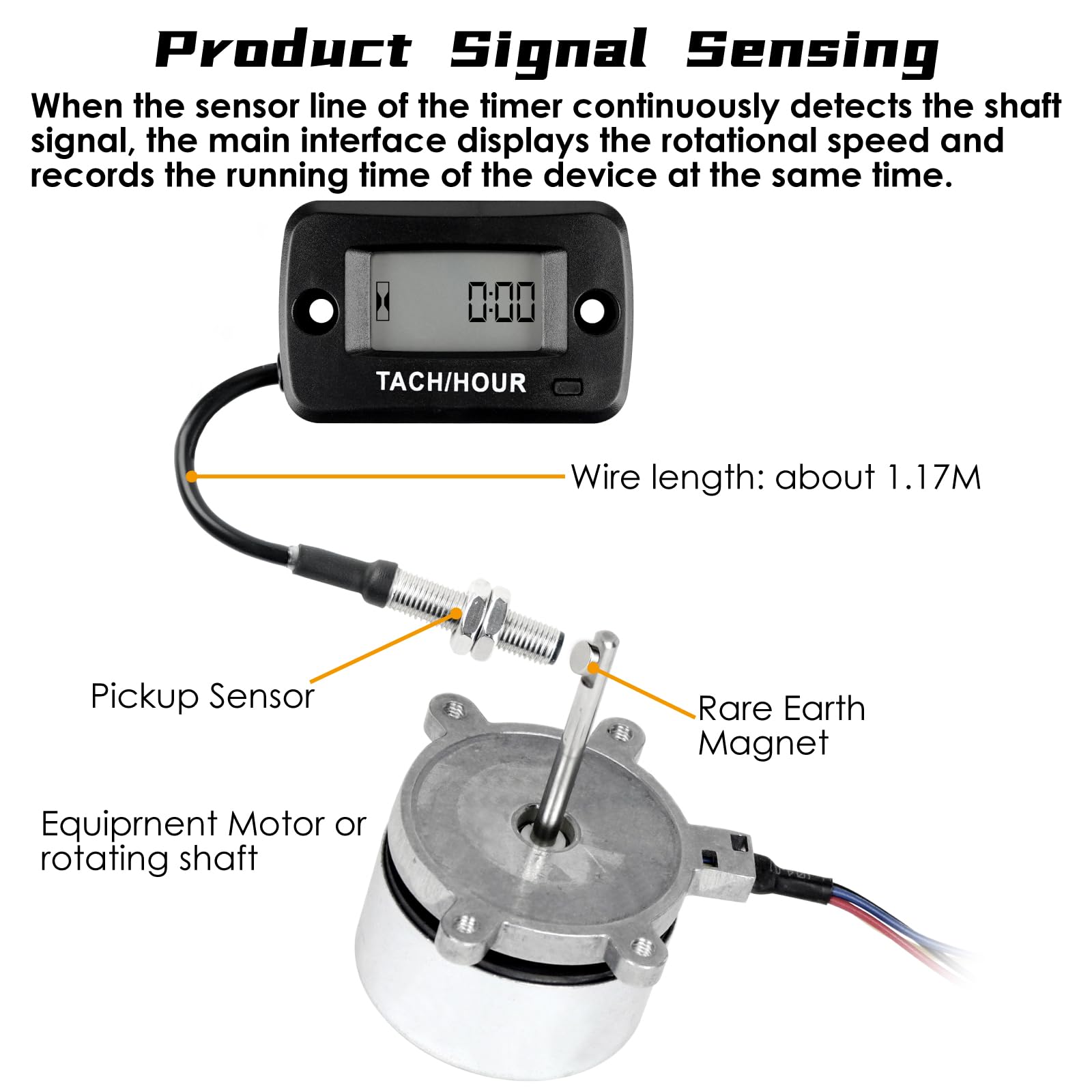 Product Signal Sensing

When the sensor line of the timer continuously detects the shaft signal, the main interface displays the rotational speed and records the running time of the device at the same time.

0:00

TACH/HOUR

Wire length: about 1.17M

Pickup Sensor

Rare Earth Magnet

Equiprnent Motor or rotating shaft