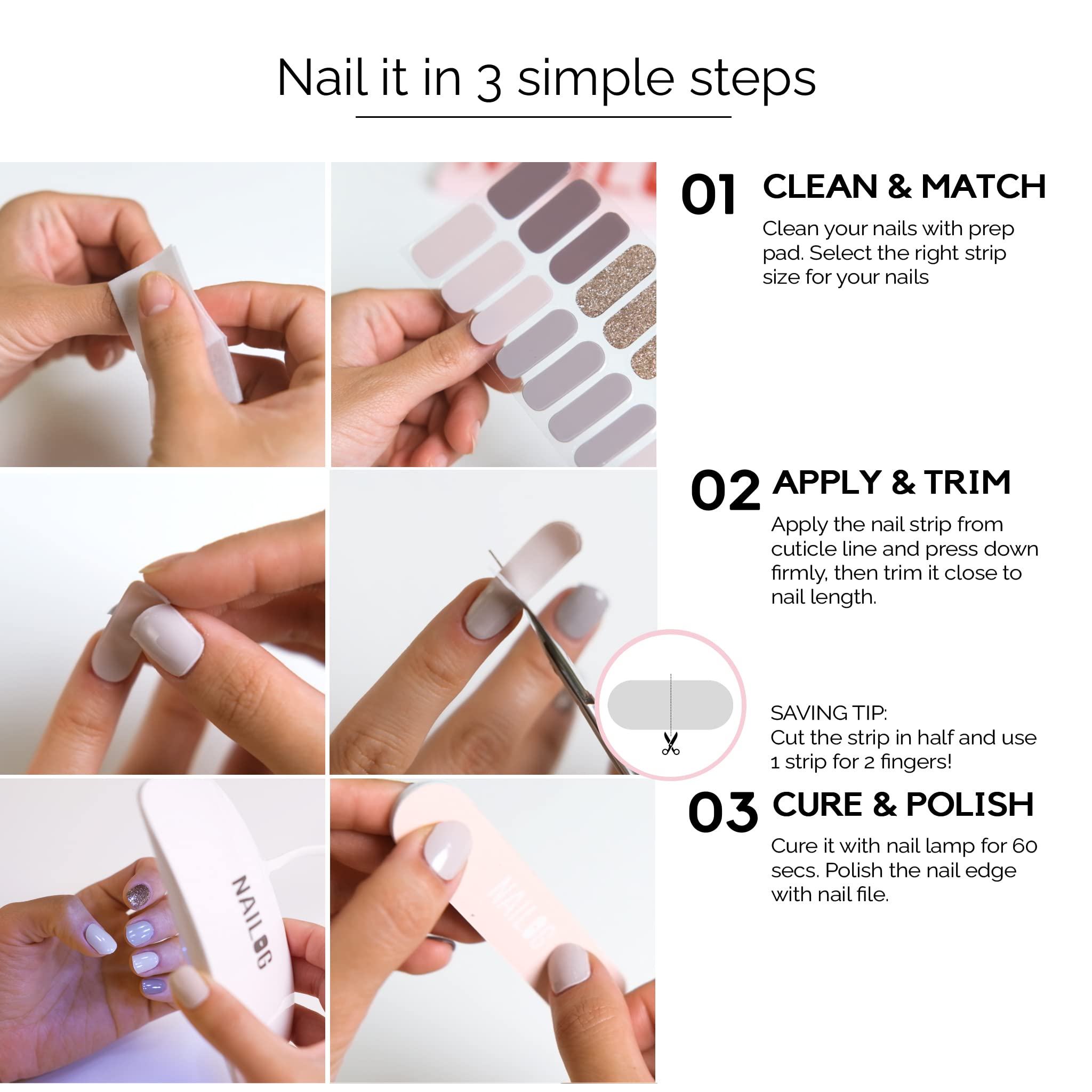 Nail it in 3 simple steps

01 CLEAN & MATCH

Clean your nails with prep pad. Select the right strip size for your nails

02 APPLY & TRIM

Apply the nail strip from cuticle line and press down firmly, then trim it close to nail length.

SAVING TIP:
Cut the strip in half and use 1 strip for 2 fingers!

03 CURE & POLISH

Cure it with nail lamp for 60 secs. Polish the nail edge with nail file.

NAILOG

NAILOG