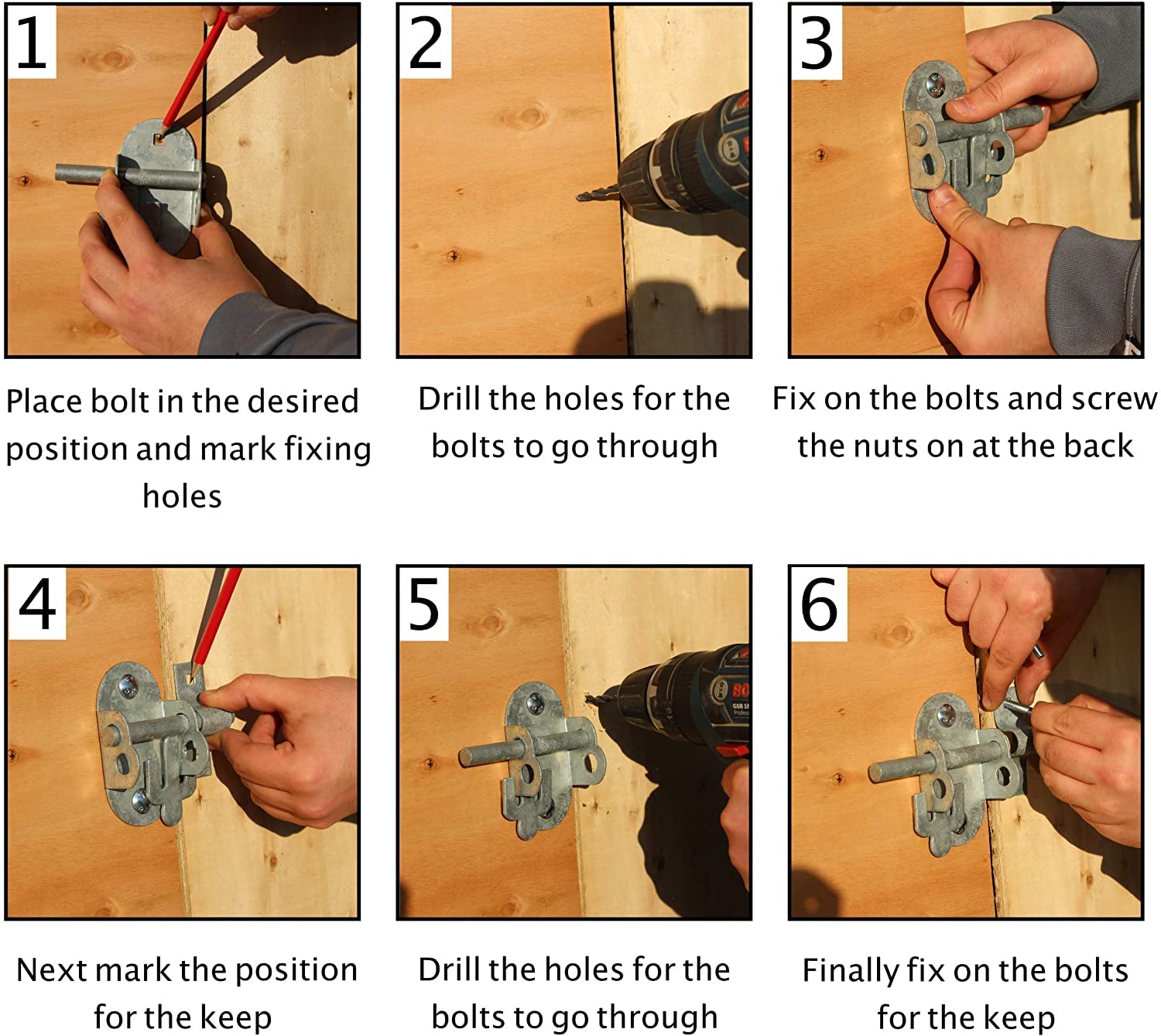 1

Place bolt in the desired position and mark fixing holes

2

Drill the holes for the bolts to go through

3

Fix on the bolts and screw the nuts on at the back

4

Next mark the position for the keep

5

Drill the holes for the bolts to go through

6

Finally fix on the bolts for the keep