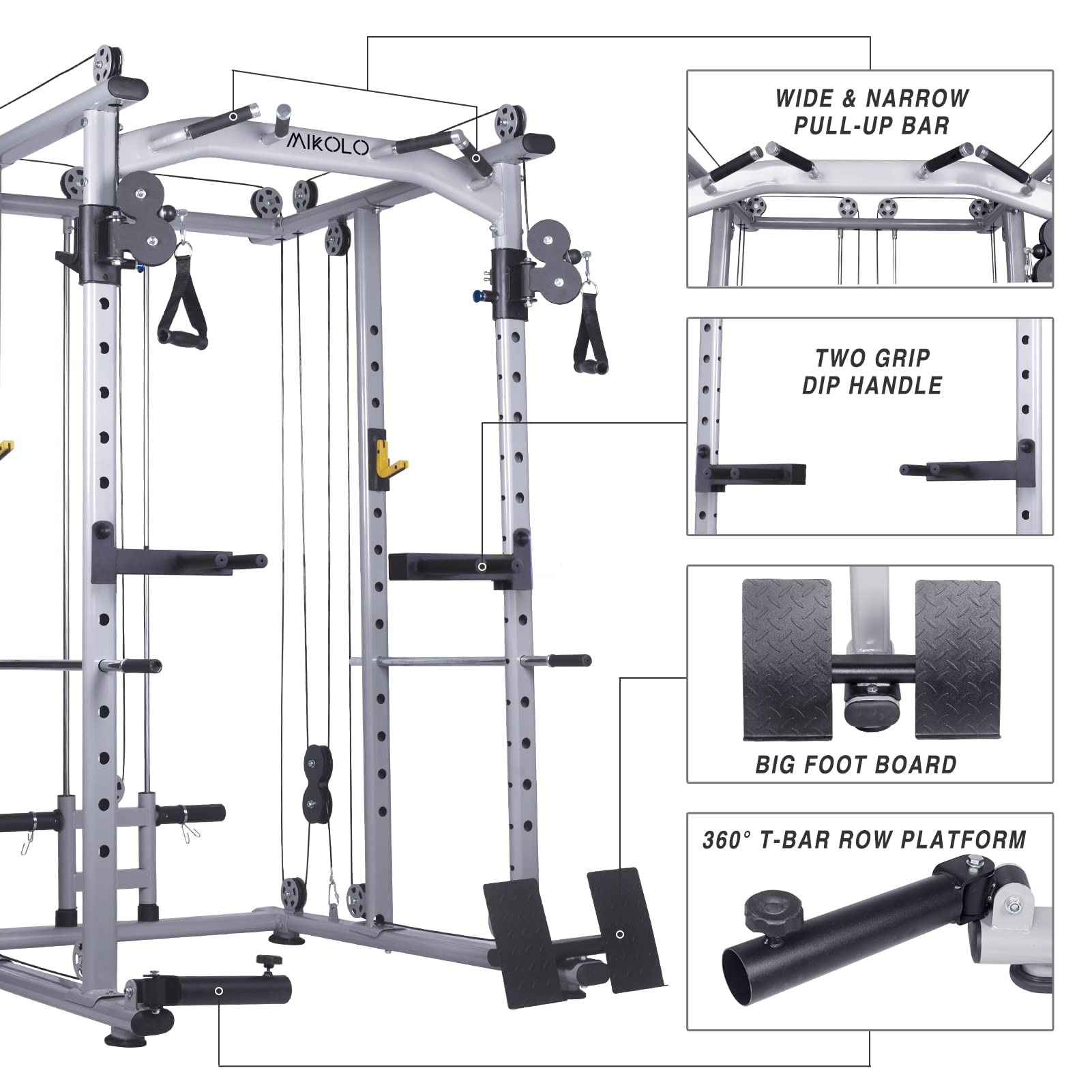 MIKOLO

WIDE & NARROW PULL-UP BAR

TWO GRIP DIP HANDLE

BIG FOOT BOARD

360° T-BAR ROW PLATFORM