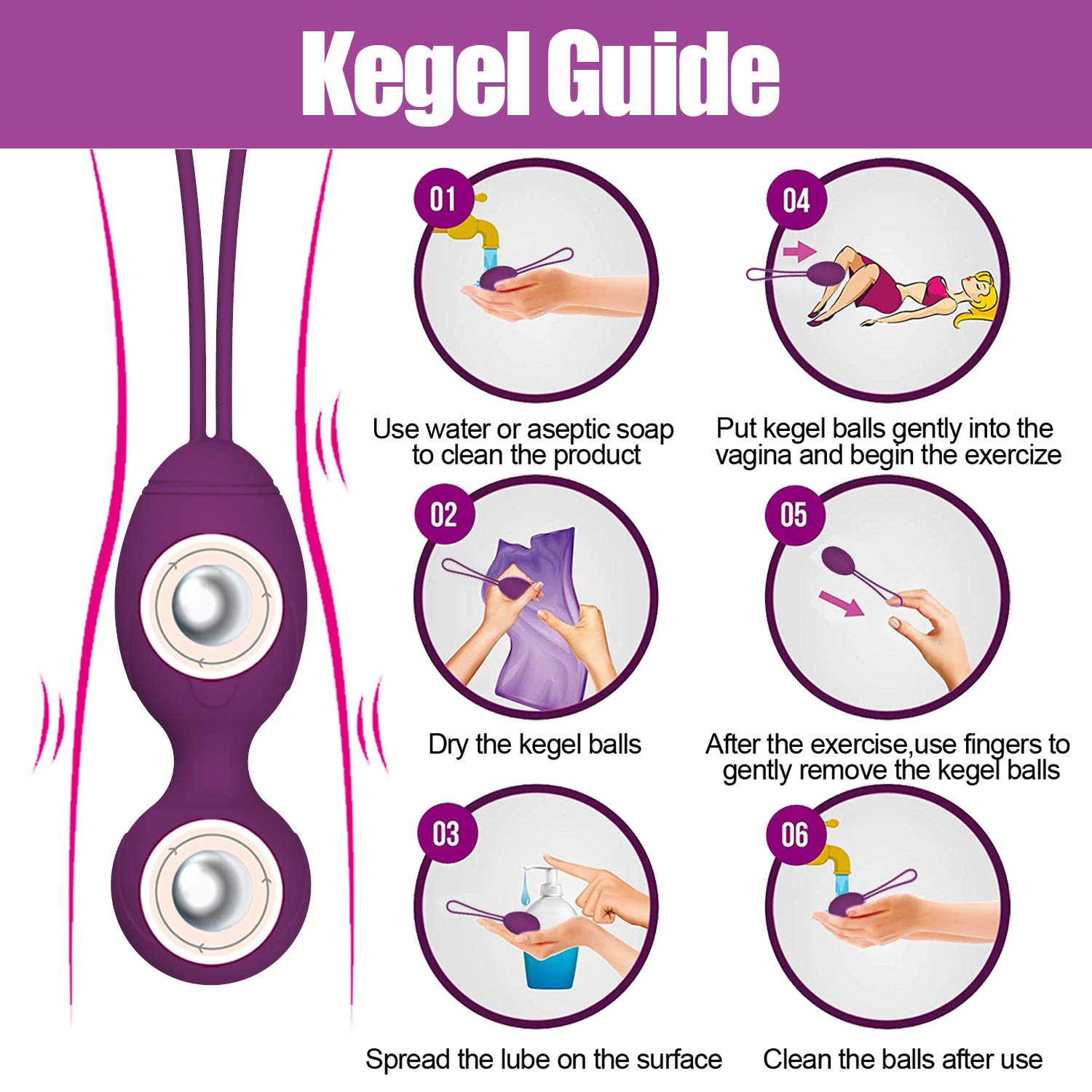 Kegel Guide

01

Use water or aseptic soap to clean the product

02

Dry the kegel balls

03

Spread the lube on the surface

04

Put kegel balls gently into the vagina and begin the exercize

05

After the exercise,use fingers to gently remove the kegel balls

06

Clean the balls after use