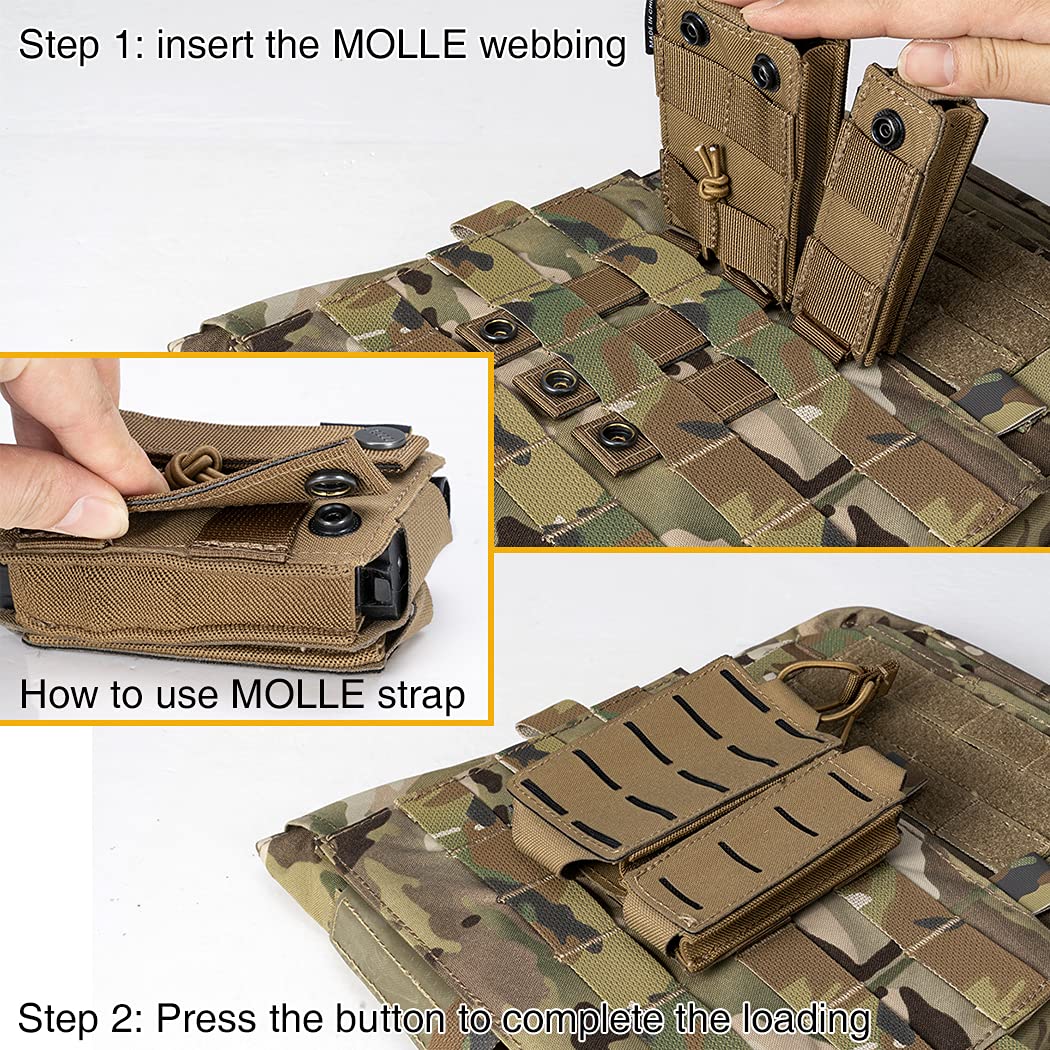 Step 1: insert the MOLLE webbing

How to use MOLLE strap

Step 2: Press the button to complete the loading