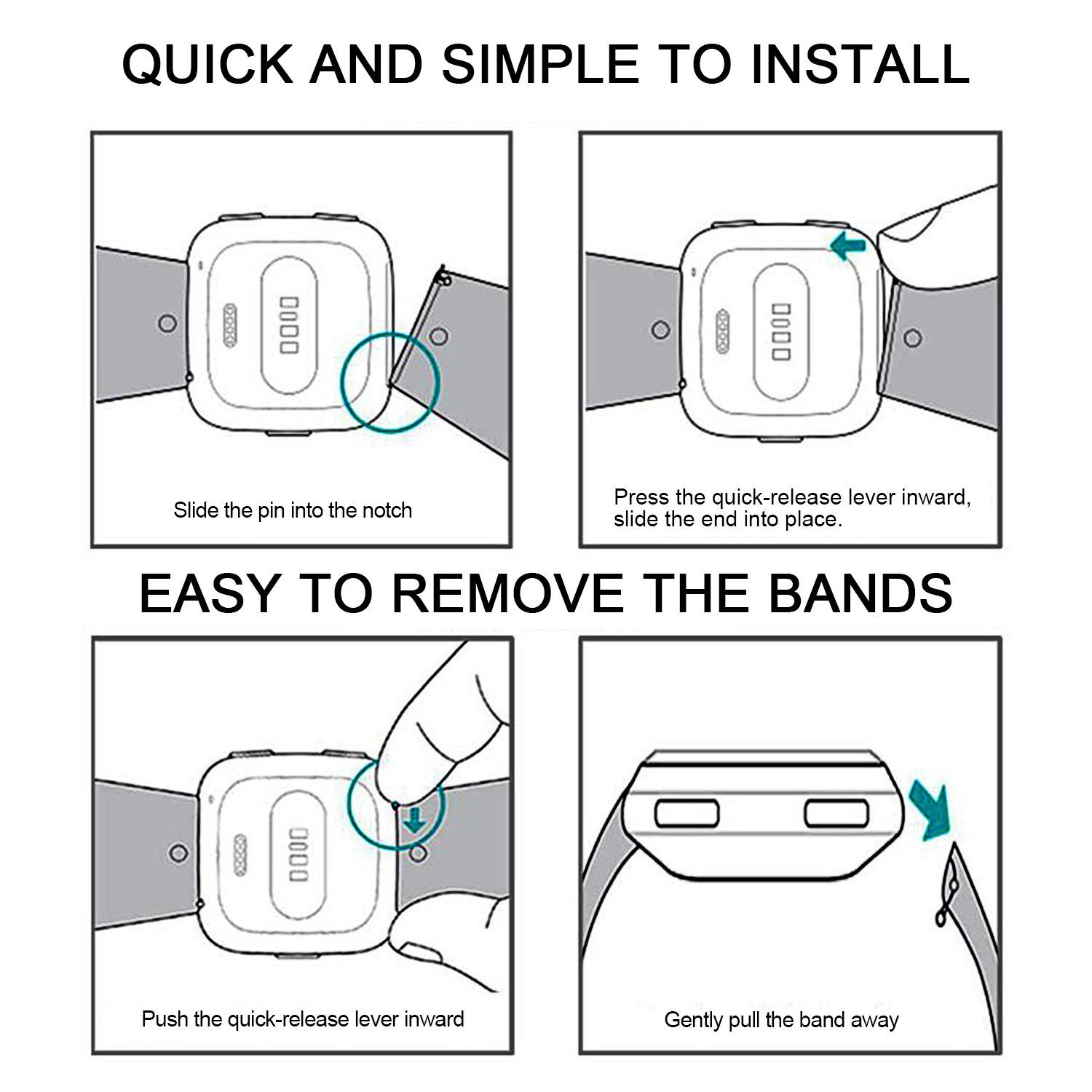 QUICK AND SIMPLE TO INSTALL

Slide the pin into the notch

Press the quick-release lever inward, slide the end into place.

EASY TO REMOVE THE BANDS

Push the quick-release lever inward

Gently pull the band away