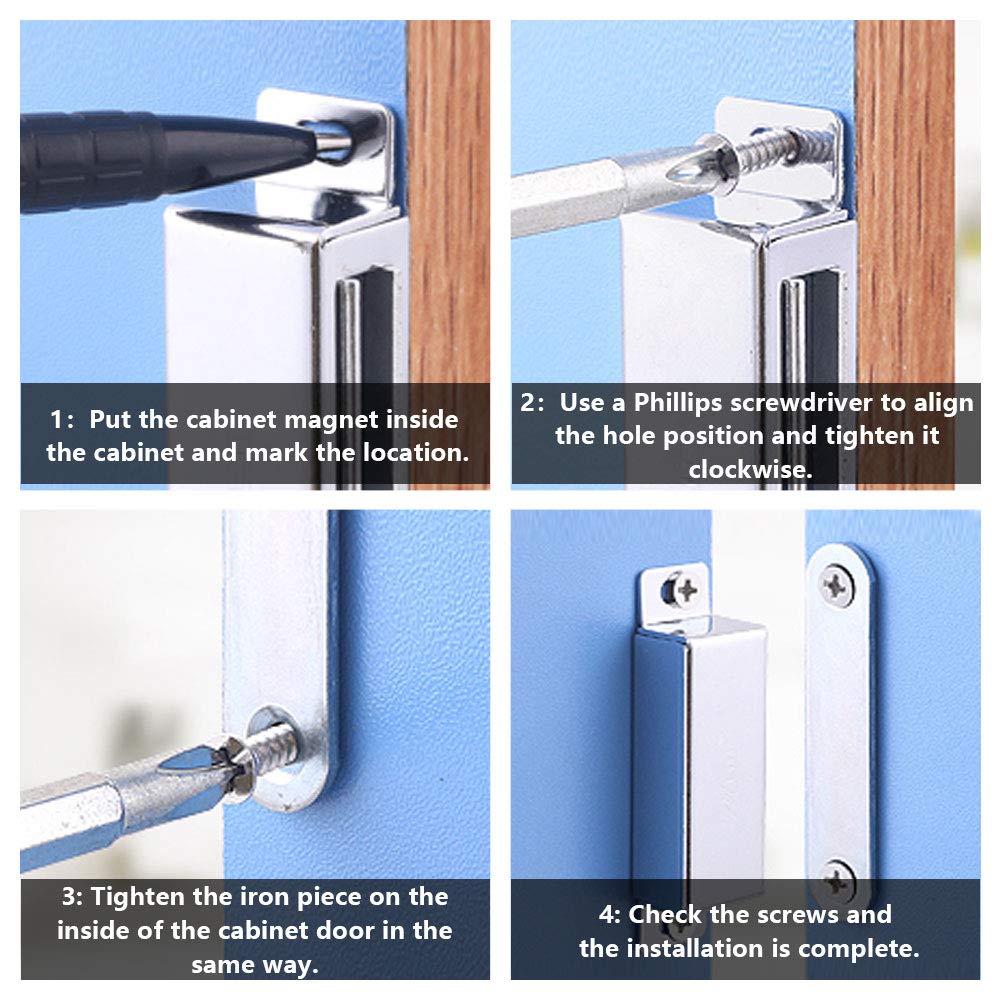 1: Put the cabinet magnet inside the cabinet and mark the location.

2: Use a Phillips screwdriver to align the hole position and tighten it clockwise.

3: Tighten the iron piece on the inside of the cabinet door in the same way.

4: Check the screws and the installation is complete.