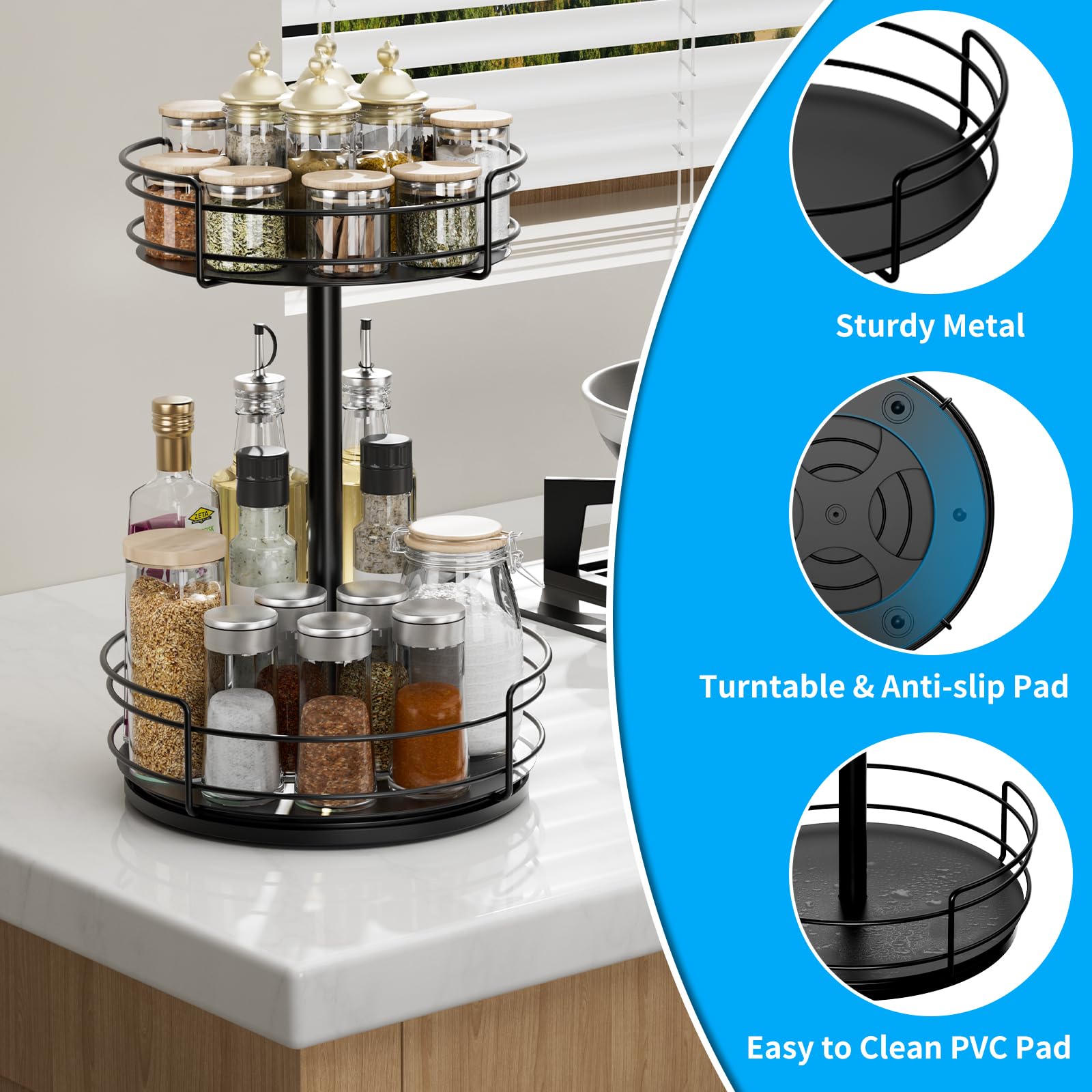 ZETA

Sturdy Metal

Turntable & Anti-slip Pad

Easy to Clean PVC Pad