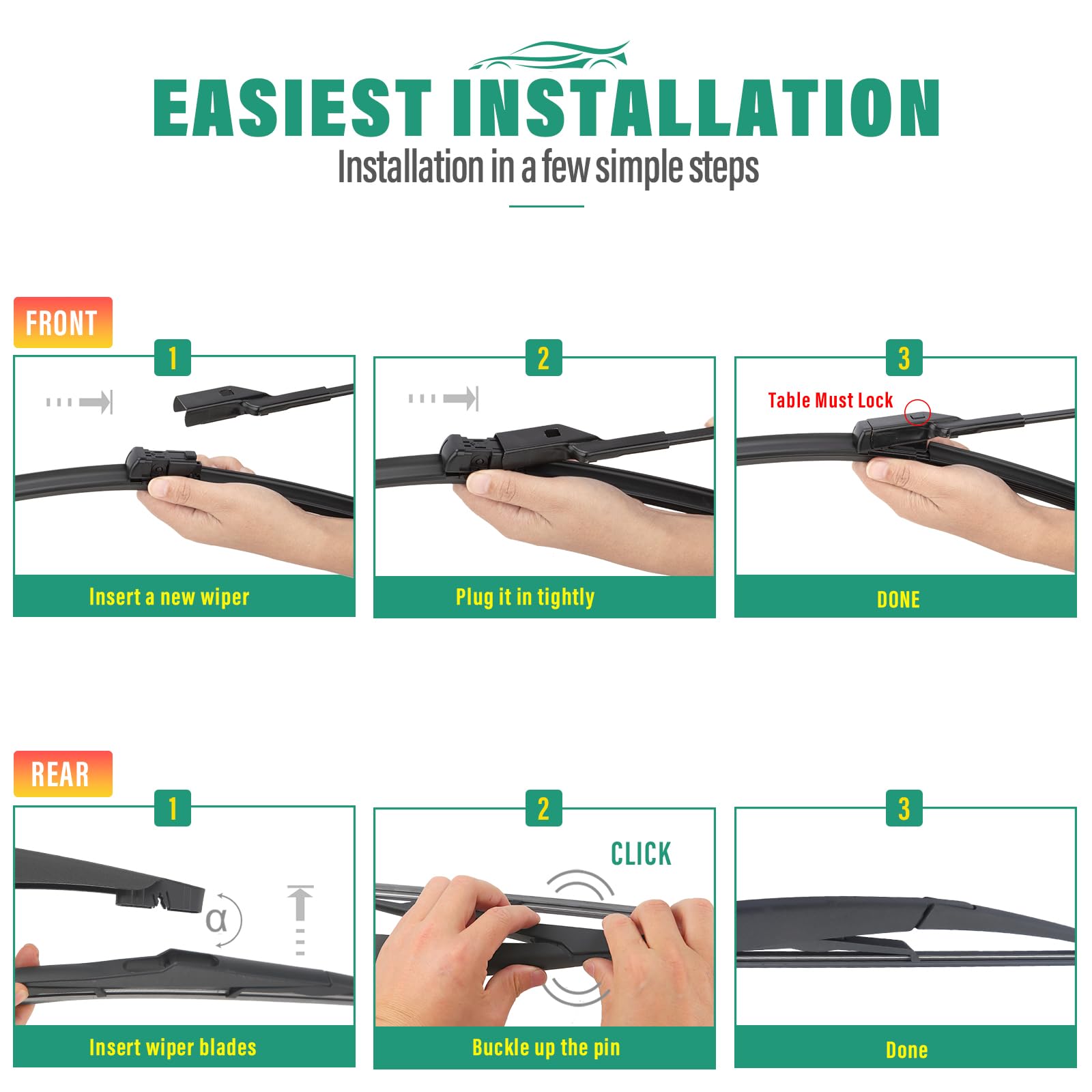 EASIEST INSTALLATION

Installation in a few simple steps

FRONT

1

Insert a new wiper

2

Plug it in tightly

3

Table Must Lock

DONE

REAR

1

α

Insert wiper blades

2

CLICK

Buckle up the pin

3

Done