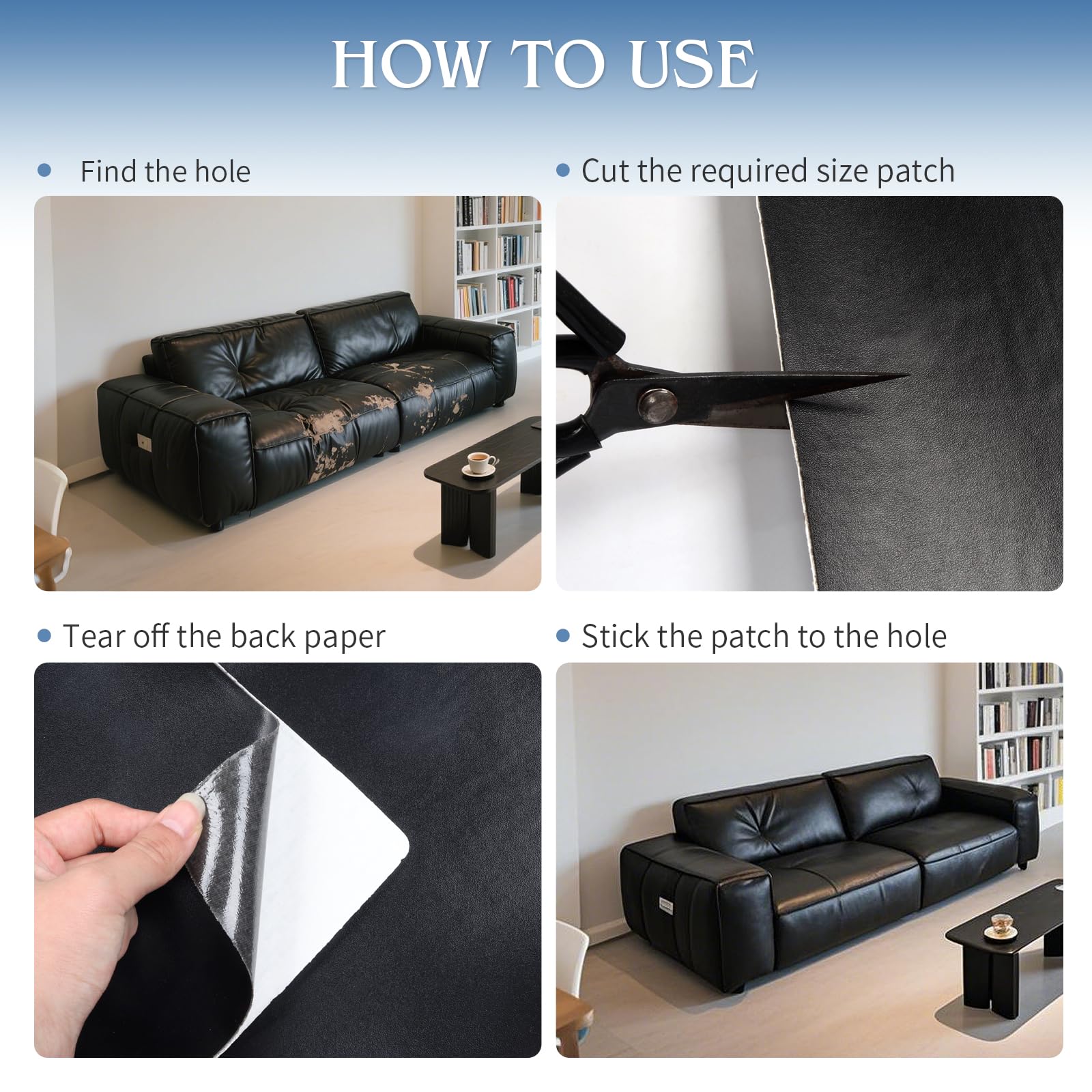 HOW TO USE

• Find the hole

• Cut the required size patch

• Tear off the back paper

• Stick the patch to the hole