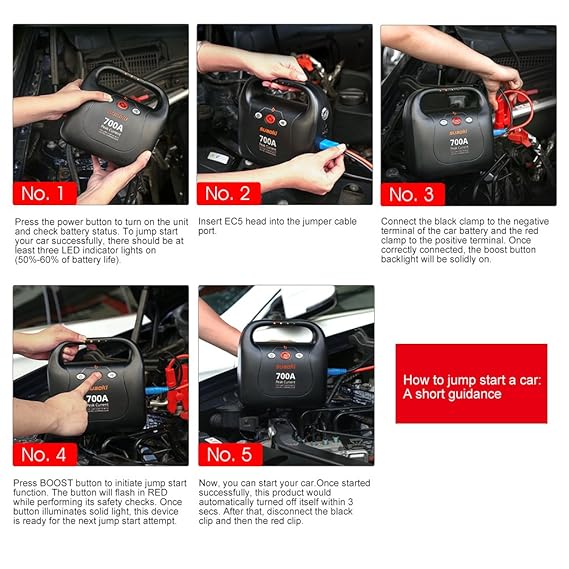 suaoki
700A
Peak Current

No. 1

Press the power button to turn on the unit and check battery status. To jump start your car successfully, there should be at least three LED indicator lights on (50%-60% of battery life).

suaoki
700A
Peak Current

No. 2

Insert EC5 head into the jumper cable port.

suaoki
700A
Peak Current

No. 3

Connect the black clamp to the negative terminal of the car battery and the red clamp to the positive terminal. Once correctly connected, the boost button backlight will be solidly on.

suaoki
700A
Peak Current

No. 4

Press BOOST button to initiate jump start function. The button will flash in RED while performing its safety checks. Once button illuminates solid light, this device is ready for the next jump start attempt.

suaoki
700A
Peak Current

No. 5

Now, you can start your car.Once started successfully, this product would automatically turned off itself within 3 secs. After that, disconnect the black clip and then the red clip.

How to jump start a car: A short guidance