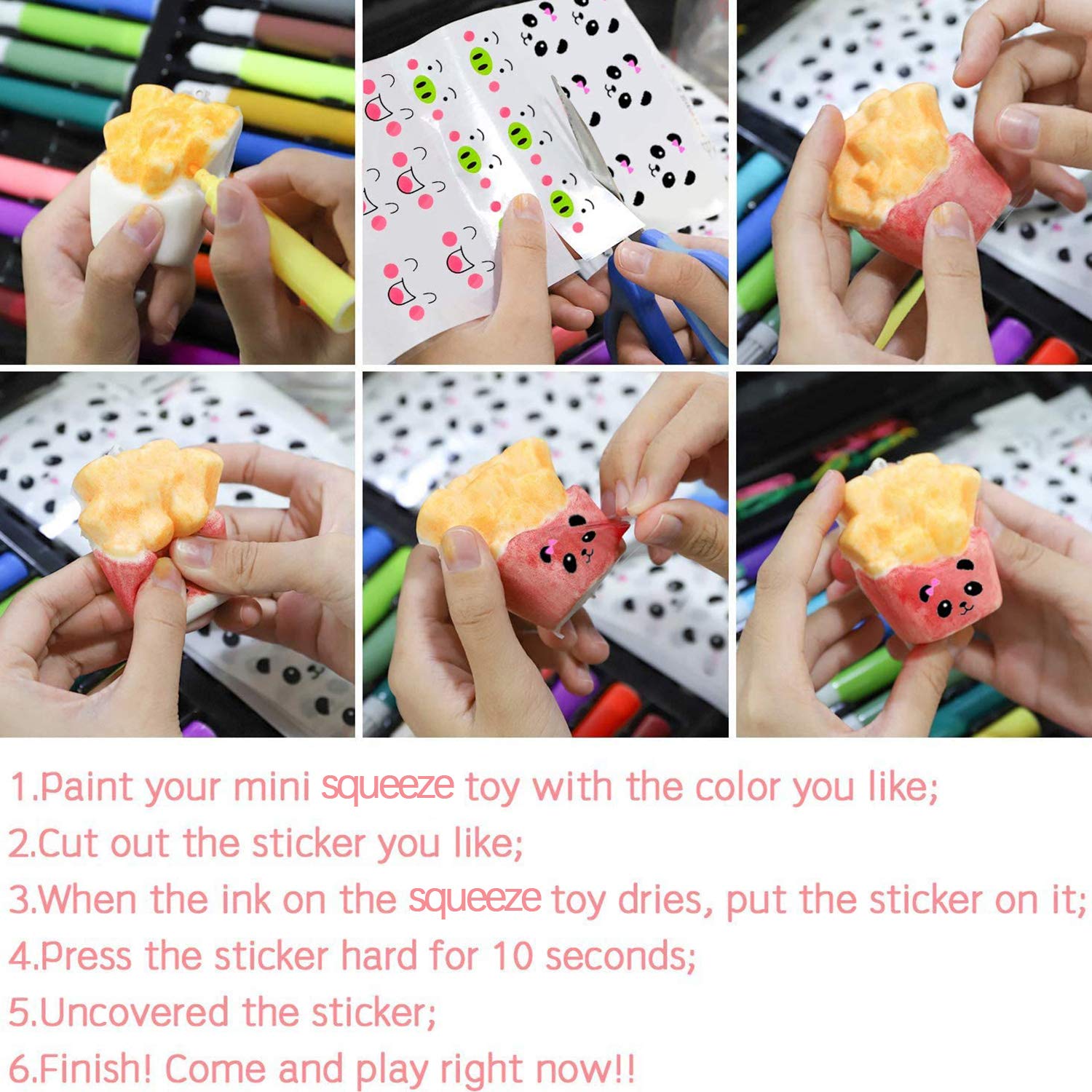 1.Paint your mini squeeze toy with the color you like;
2.Cut out the sticker you like;
3.When the ink on the squeeze toy dries, put the sticker on it;
4.Press the sticker hard for 10 seconds;
5.Uncovered the sticker;
6.Finish! Come and play right now!!