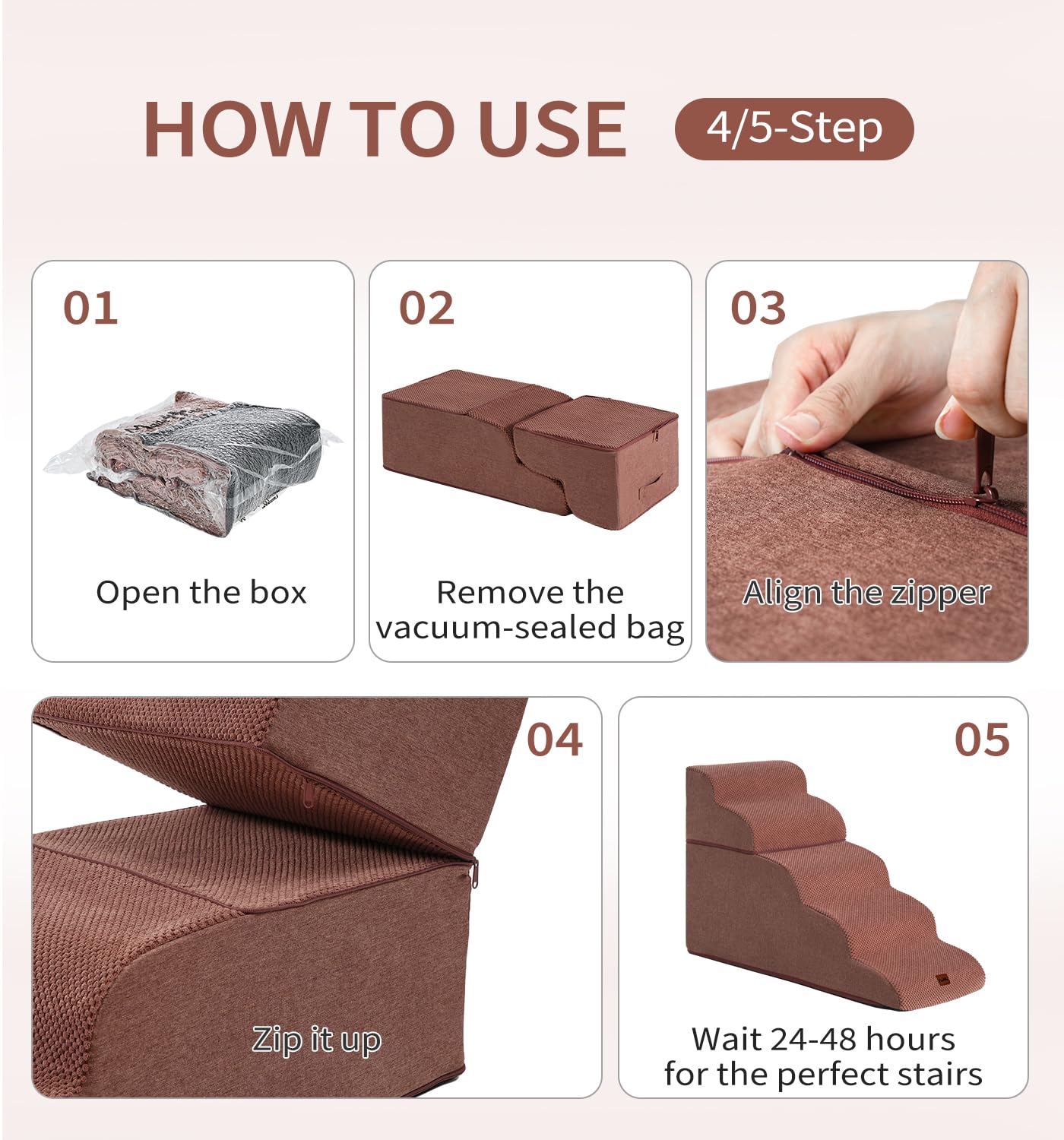 HOW TO USE 4/5-Step

01

Open the box

02

Remove the vacuum-sealed bag

03

Align the zipper

04

Zip it up

05

Wait 24-48 hours for the perfect stairs