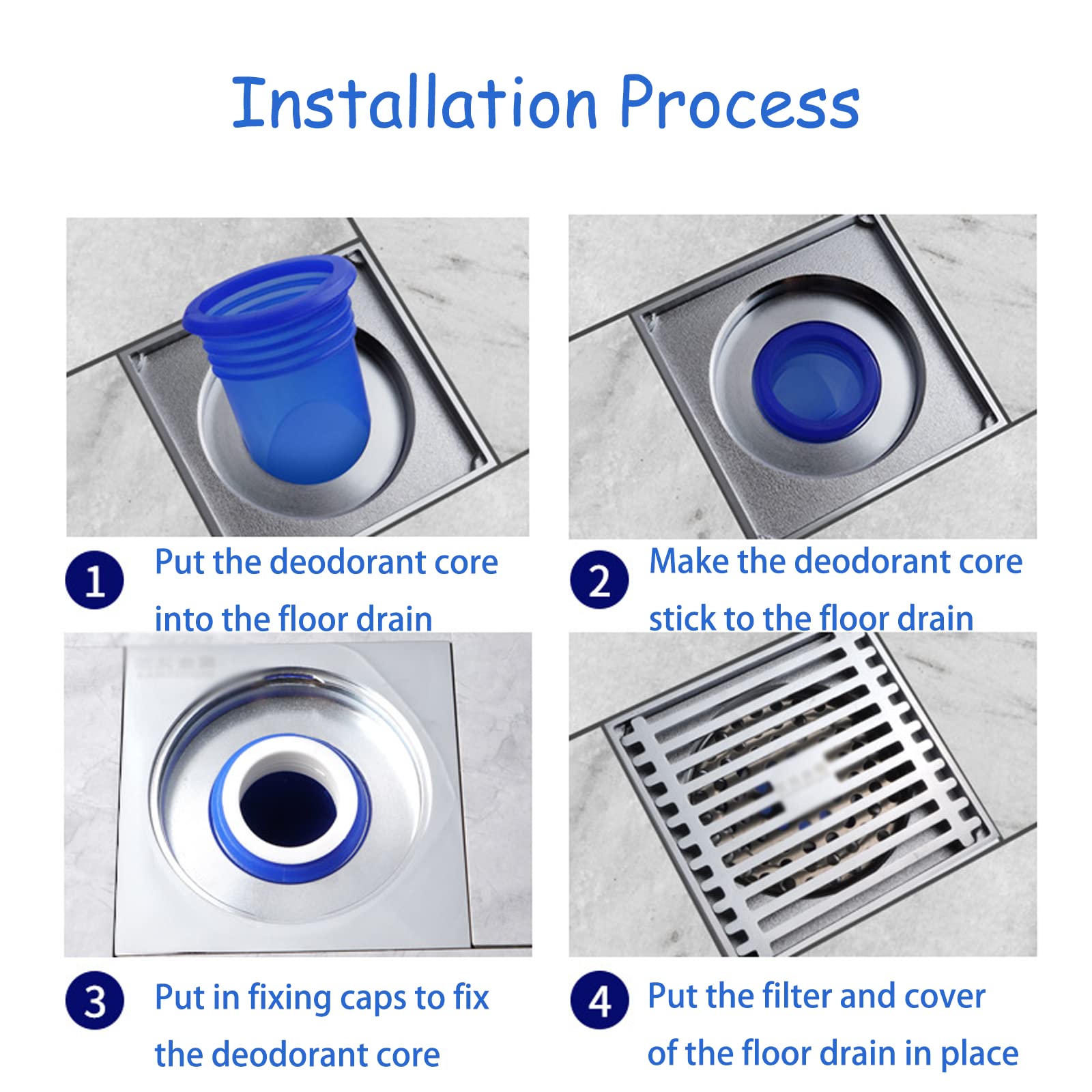 Installation Process

1 Put the deodorant core into the floor drain

2 Make the deodorant core stick to the floor drain

3 Put in fixing caps to fix the deodorant core

4 Put the filter and cover of the floor drain in place