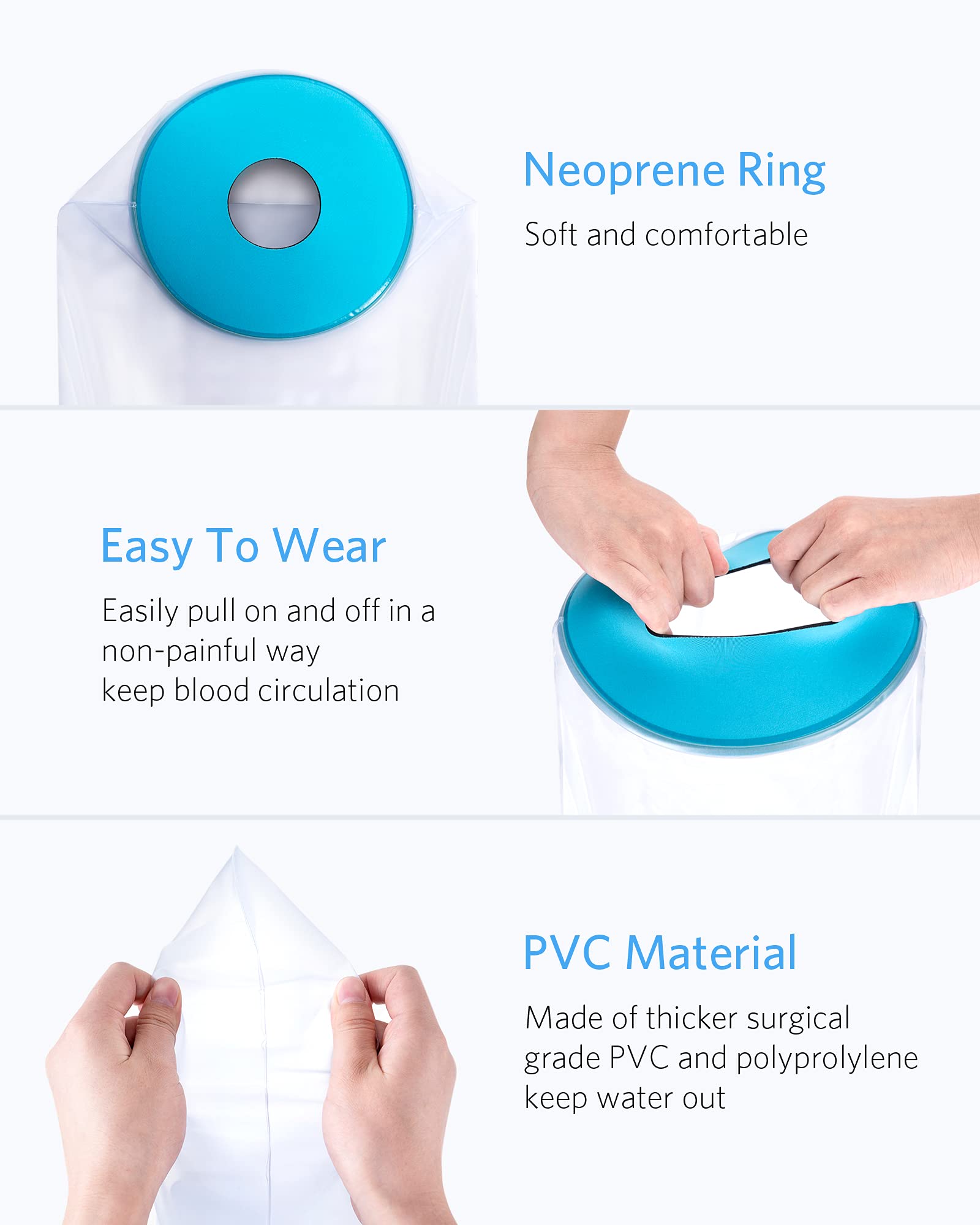 Neoprene Ring

Soft and comfortable

Easy To Wear

Easily pull on and off in a non-painful way
keep blood circulation

PVC Material

Made of thicker surgical grade PVC and polyprolylene
keep water out