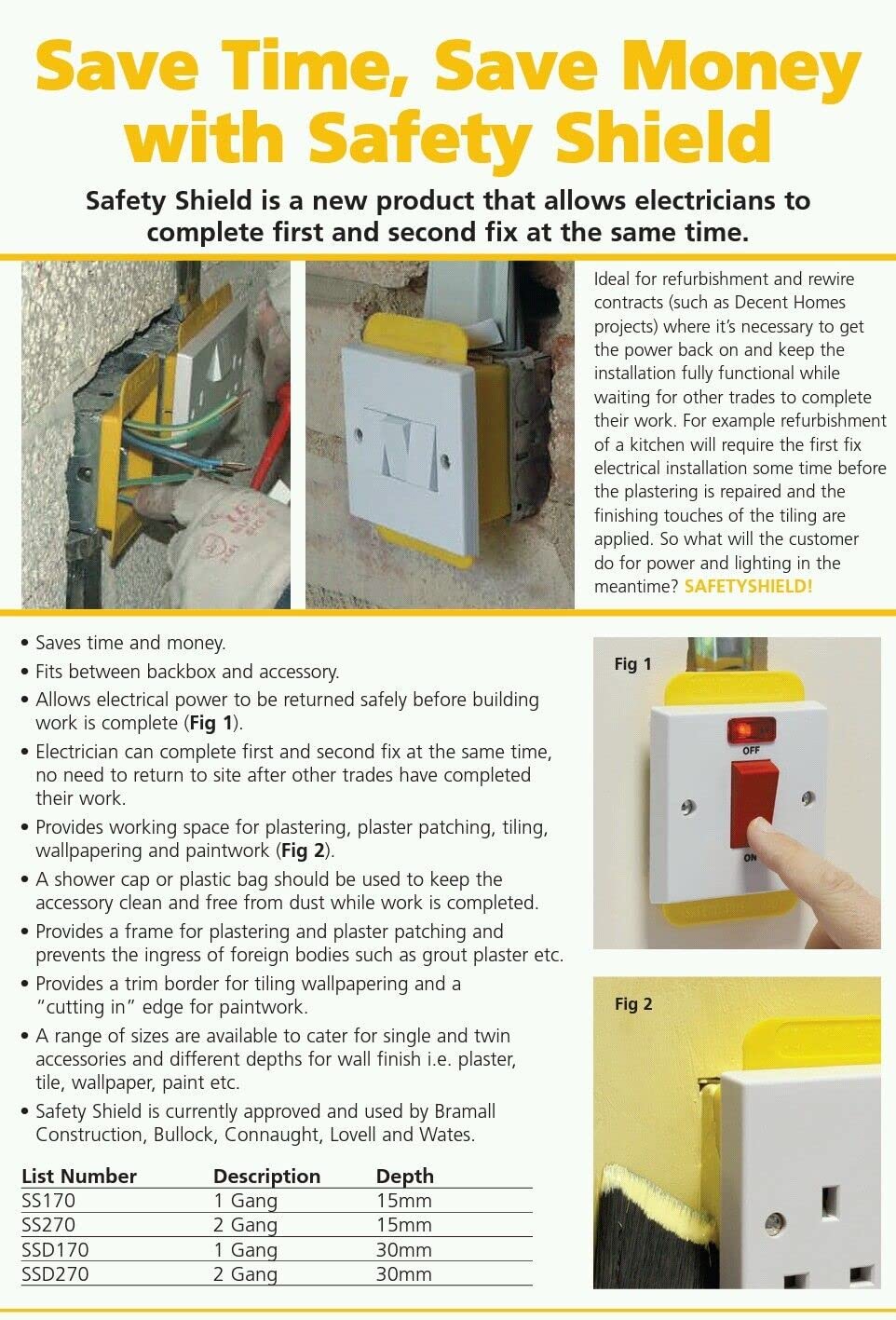 Save Time, Save Money with Safety Shield

Safety Shield is a new product that allows electricians to complete first and second fix at the same time.

Ideal for refurbishment and rewire contracts (such as Decent Homes projects) where it's necessary to get the power back on and keep the installation fully functional while waiting for other trades to complete their work. For example refurbishment of a kitchen will require the first fix electrical installation some time before the plastering is repaired and the finishing touches of the tiling are applied. So what will the customer do for power and lighting in the meantime? SAFETYSHIELD!

• Saves time and money.
• Fits between backbox and accessory.
• Allows electrical power to be returned safely before building work is complete (Fig 1).
• Electrician can complete first and second fix at the same time, no need to return to site after other trades have completed their work.
• Provides working space for plastering, plaster patching, tiling, wallpapering and paintwork (Fig 2).
• A shower cap or plastic bag should be used to keep the accessory clean and free from dust while work is completed.
• Provides a frame for plastering and plaster patching and prevents the ingress of foreign bodies such as grout plaster etc.
• Provides a trim border for tiling wallpapering and a "cutting in" edge for paintwork.
• A range of sizes are available to cater for single and twin accessories and different depths for wall finish i.e. plaster, tile, wallpaper, paint etc.
• Safety Shield is currently approved and used by Bramall Construction, Bullock, Connaught, Lovell and Wates.

| List Number | Description | Depth |
|---|---|---|
| SS170 | 1 Gang | 15mm |
| SS270 | 2 Gang | 15mm |
| SSD170 | 1 Gang | 30mm |
| SSD270 | 2 Gang | 30mm |

Fig 1

OFF

ON

Fig 2