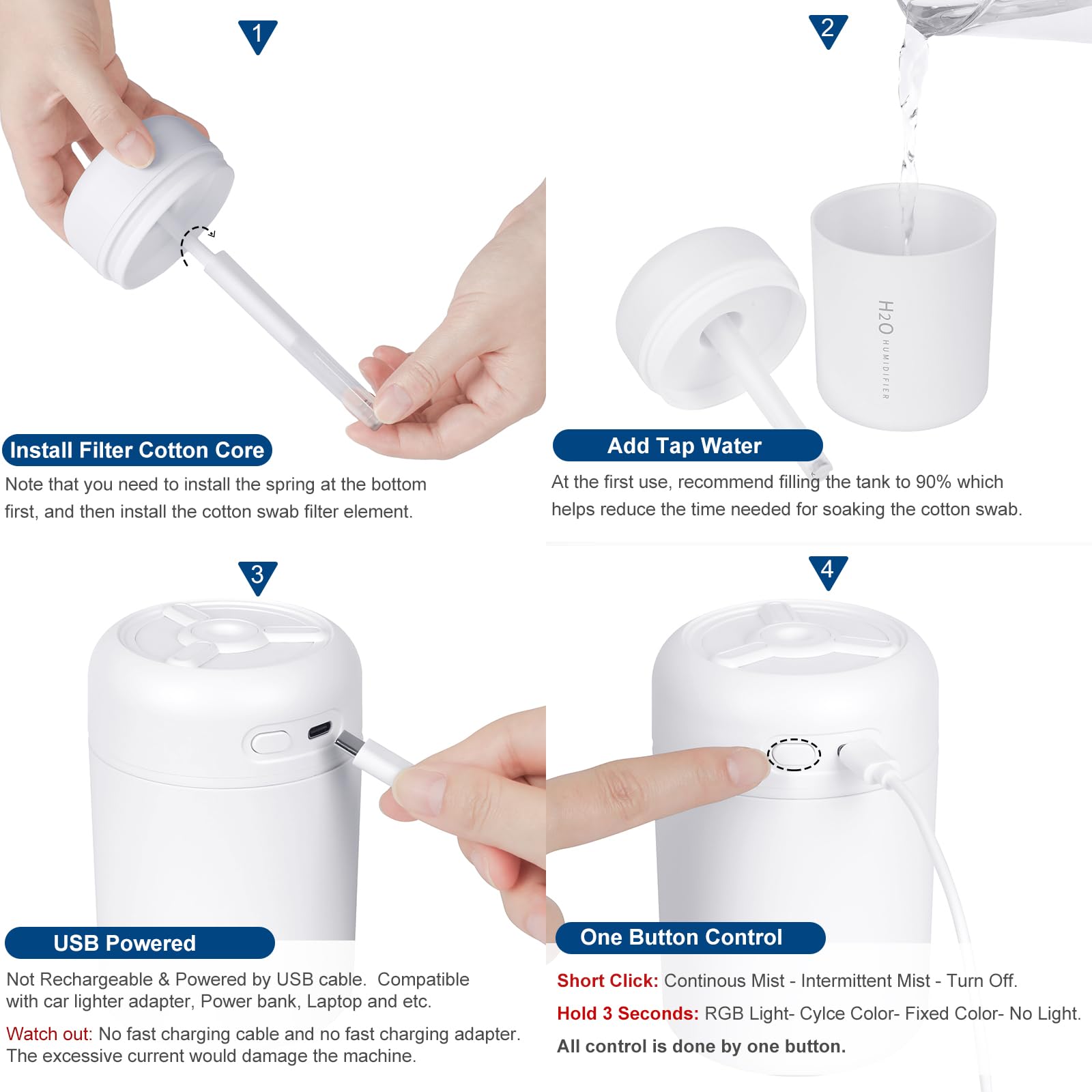 1

Install Filter Cotton Core

Note that you need to install the spring at the bottom first, and then install the cotton swab filter element.

2

H2O HUMIDIFIER

Add Tap Water

At the first use, recommend filling the tank to 90% which helps reduce the time needed for soaking the cotton swab.

3

USB Powered

Not Rechargeable & Powered by USB cable. Compatible with car lighter adapter, Power bank, Laptop and etc.

Watch out: No fast charging cable and no fast charging adapter. The excessive current would damage the machine.

4

One Button Control

Short Click: Continous Mist - Intermittent Mist - Turn Off.

Hold 3 Seconds: RGB Light- Cylce Color- Fixed Color- No Light.

All control is done by one button.