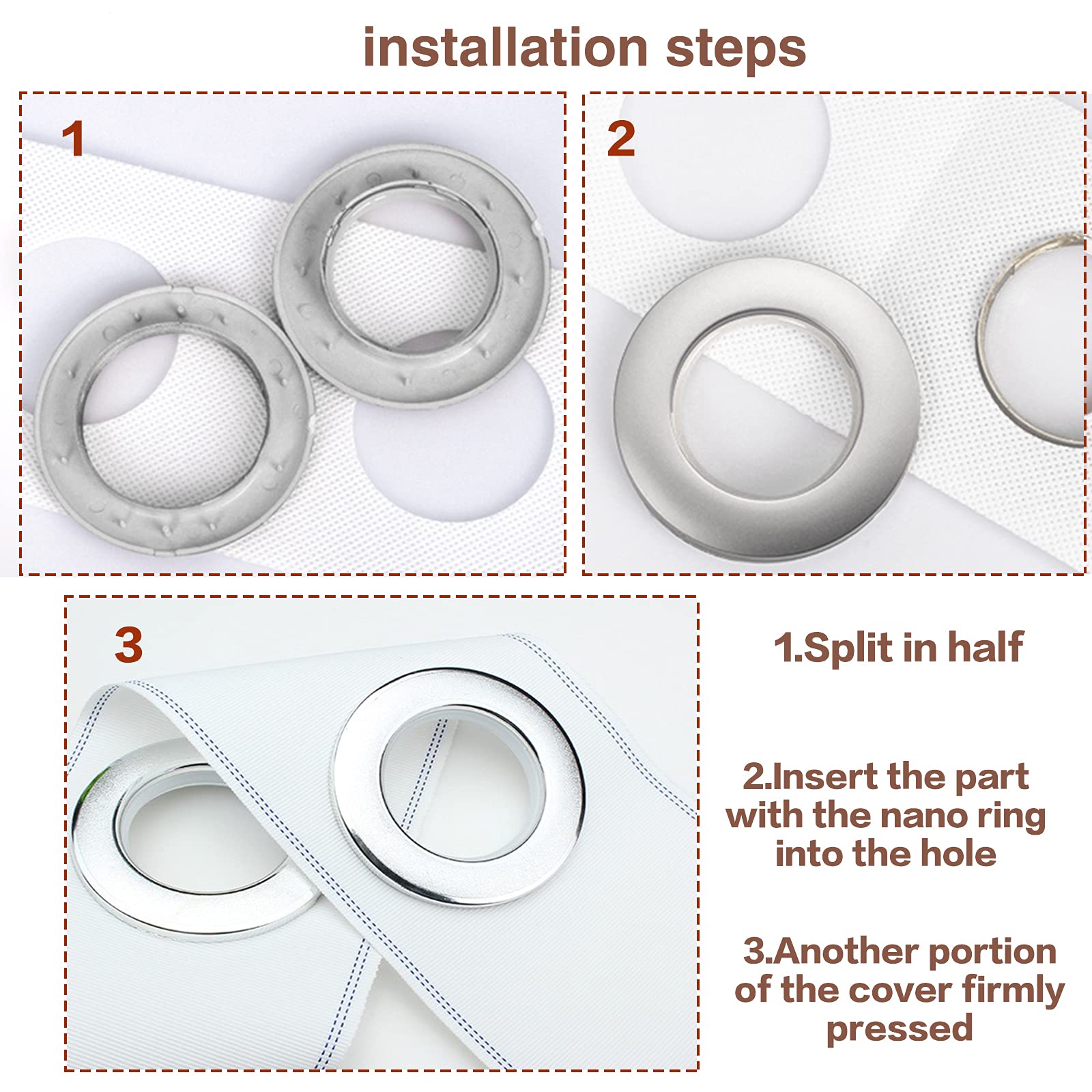 installation steps

1

2

3

1.Split in half

2.Insert the part with the nano ring into the hole

3.Another portion of the cover firmly pressed