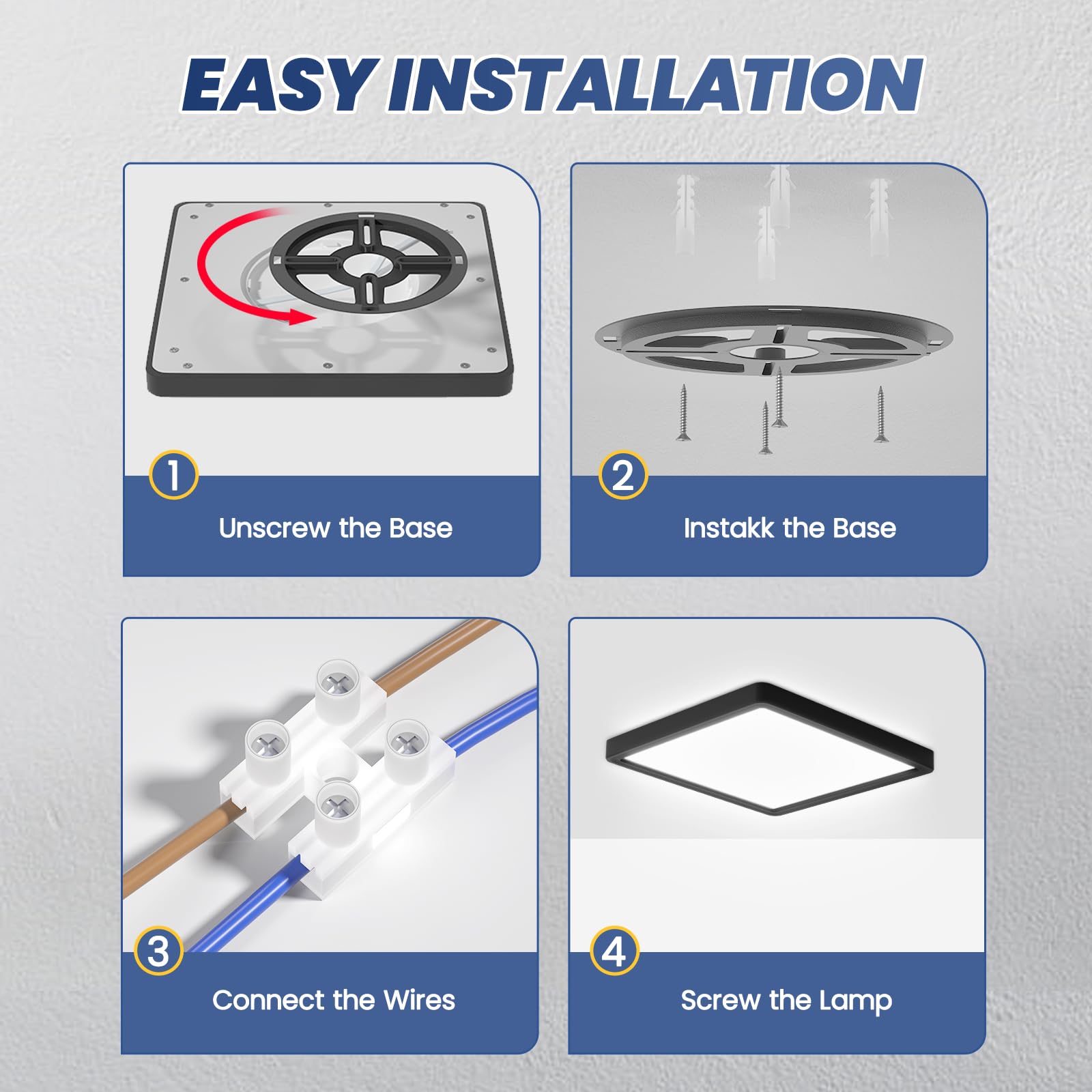 EASY INSTALLATION

1
Unscrew the Base

2
Instakk the Base

3
Connect the Wires

4
Screw the Lamp