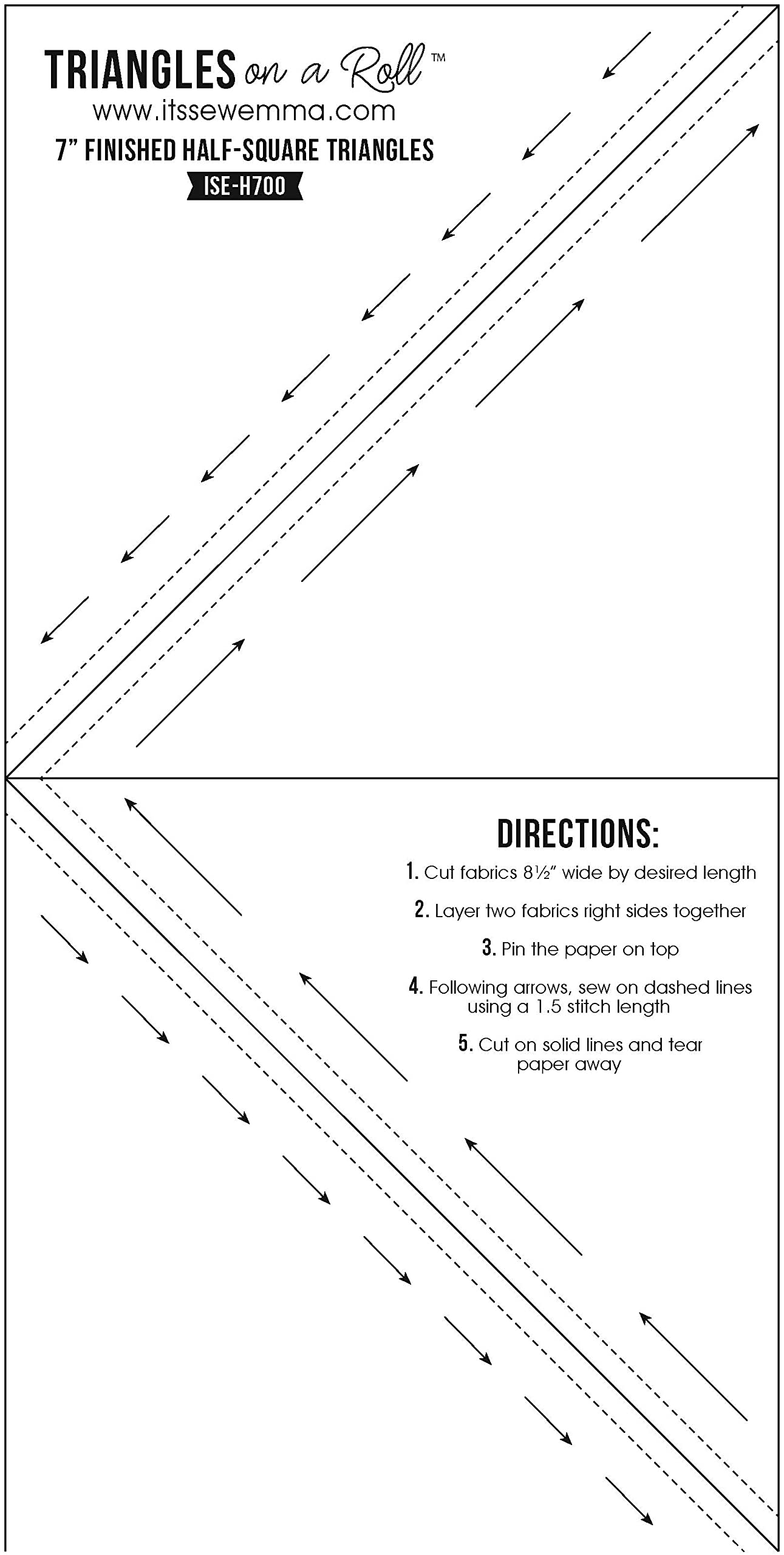 TRIANGLES on a Roll™
www.itssewemma.com
7" FINISHED HALF-SQUARE TRIANGLES
ISE-H700

DIRECTIONS:
1. Cut fabrics 8½" wide by desired length
2. Layer two fabrics right sides together
3. Pin the paper on top
4. Following arrows, sew on dashed lines using a 1.5 stitch length
5. Cut on solid lines and tear paper away