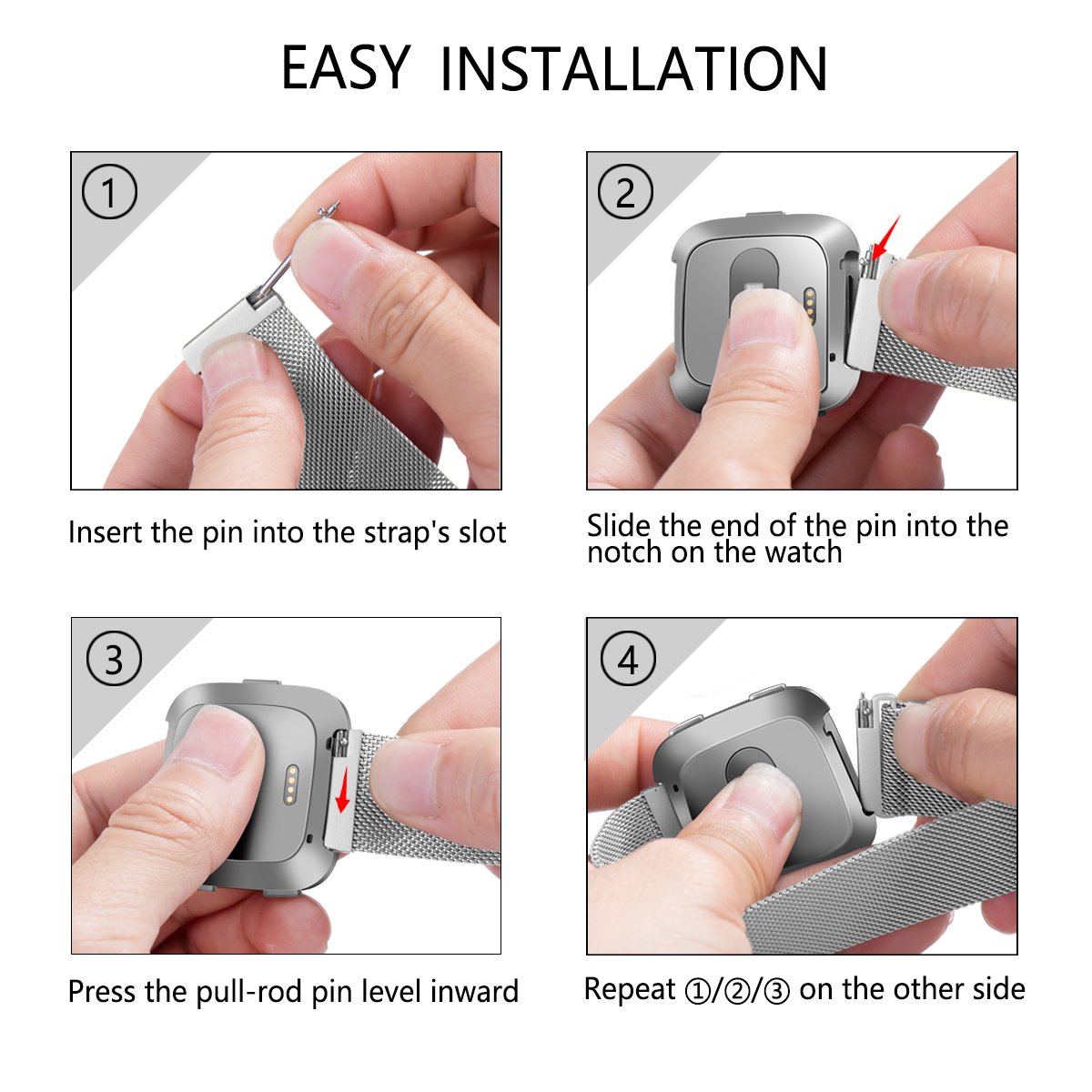 EASY INSTALLATION

1

Insert the pin into the strap's slot

2

Slide the end of the pin into the notch on the watch

3

Press the pull-rod pin level inward

4

Repeat ①/②/③ on the other side